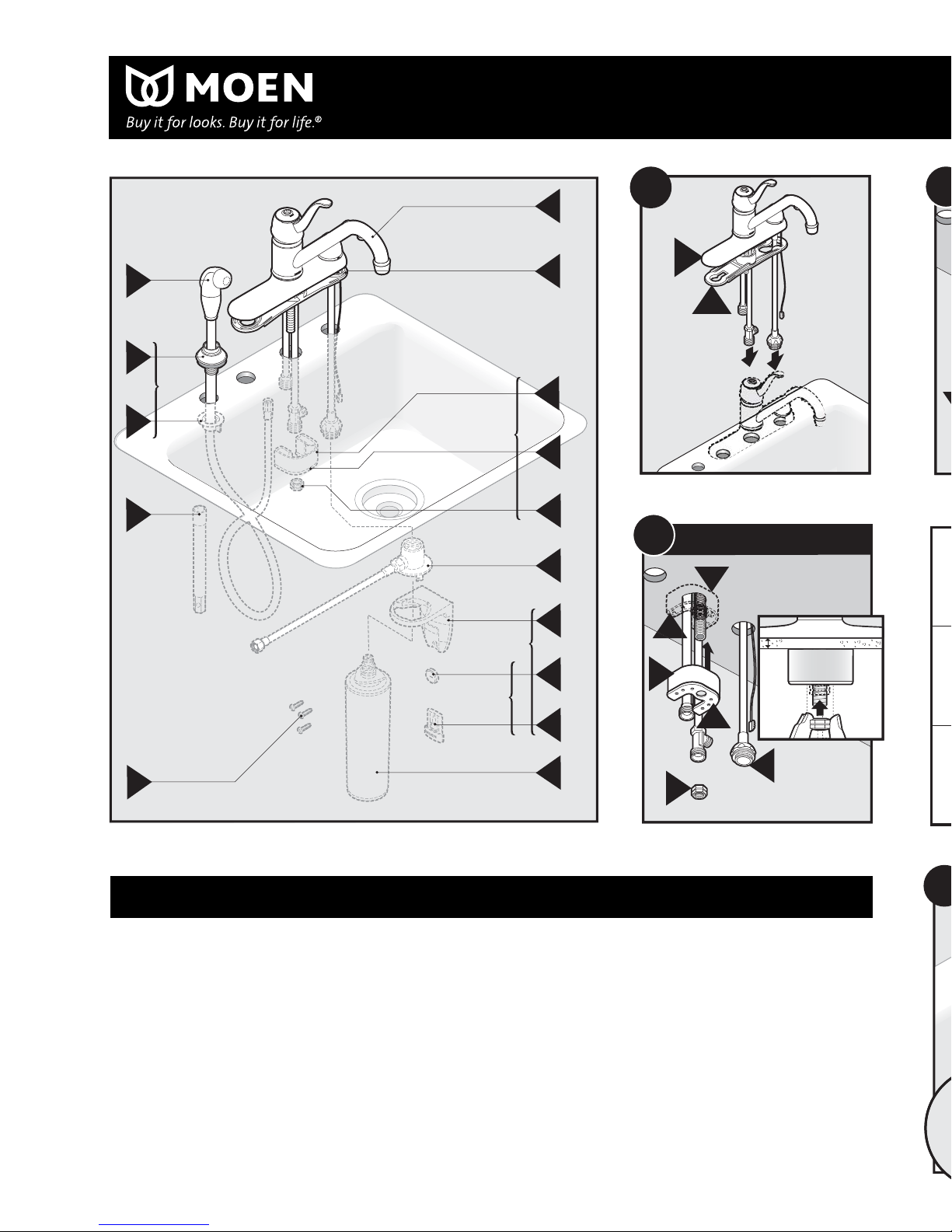 MOEN
Buy it for looks. Buy it for life.®