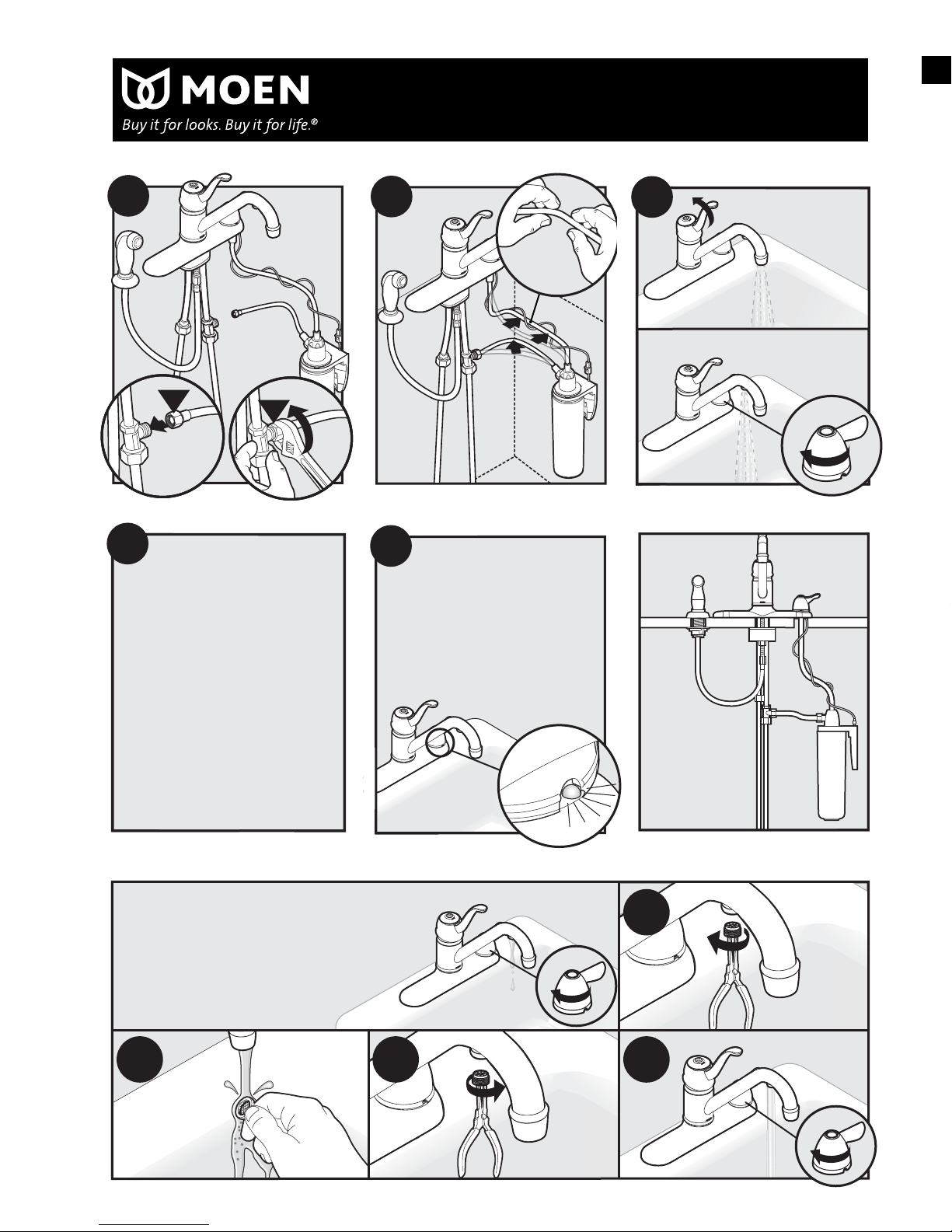 MOEN
Buy it for looks. Buy it for life.®