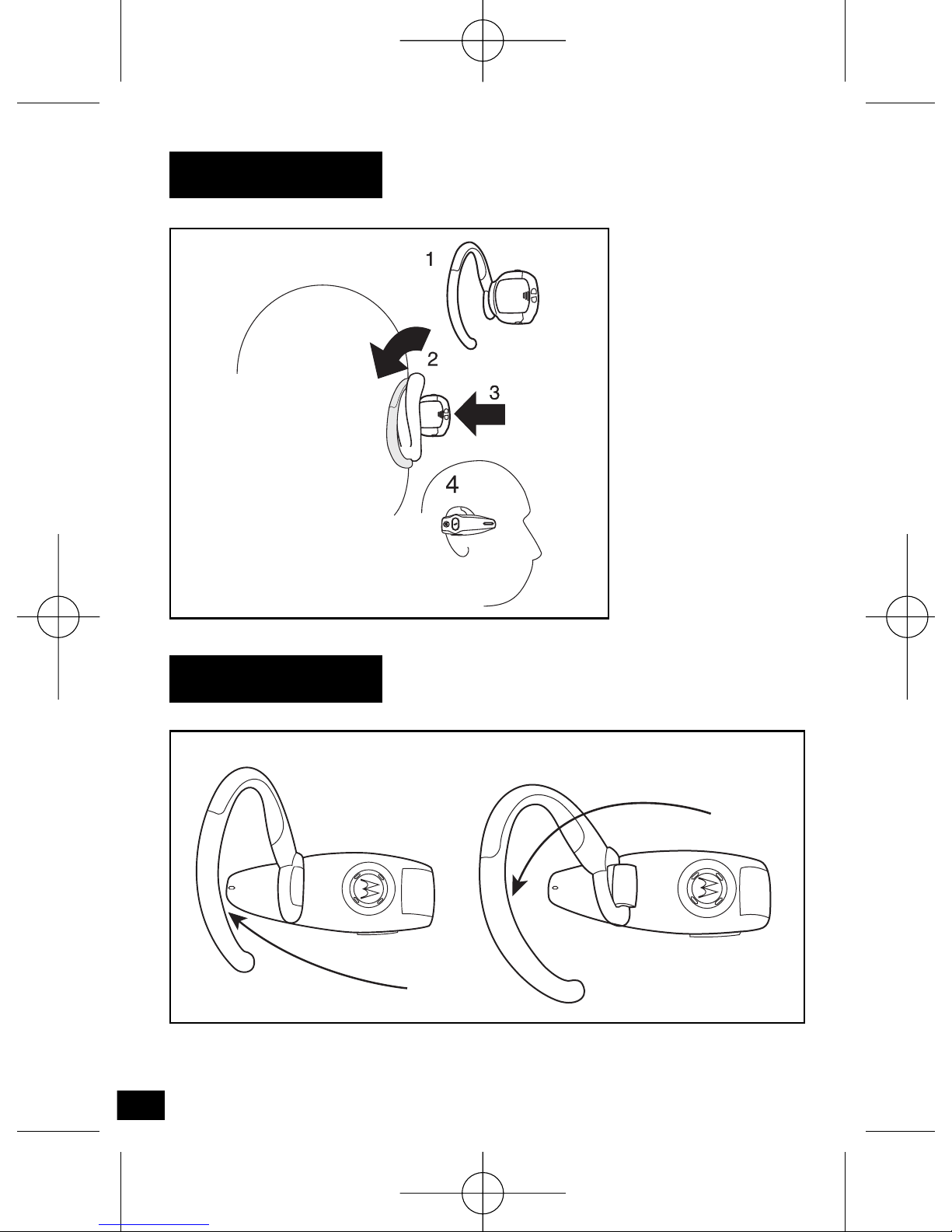 1

2

3

4