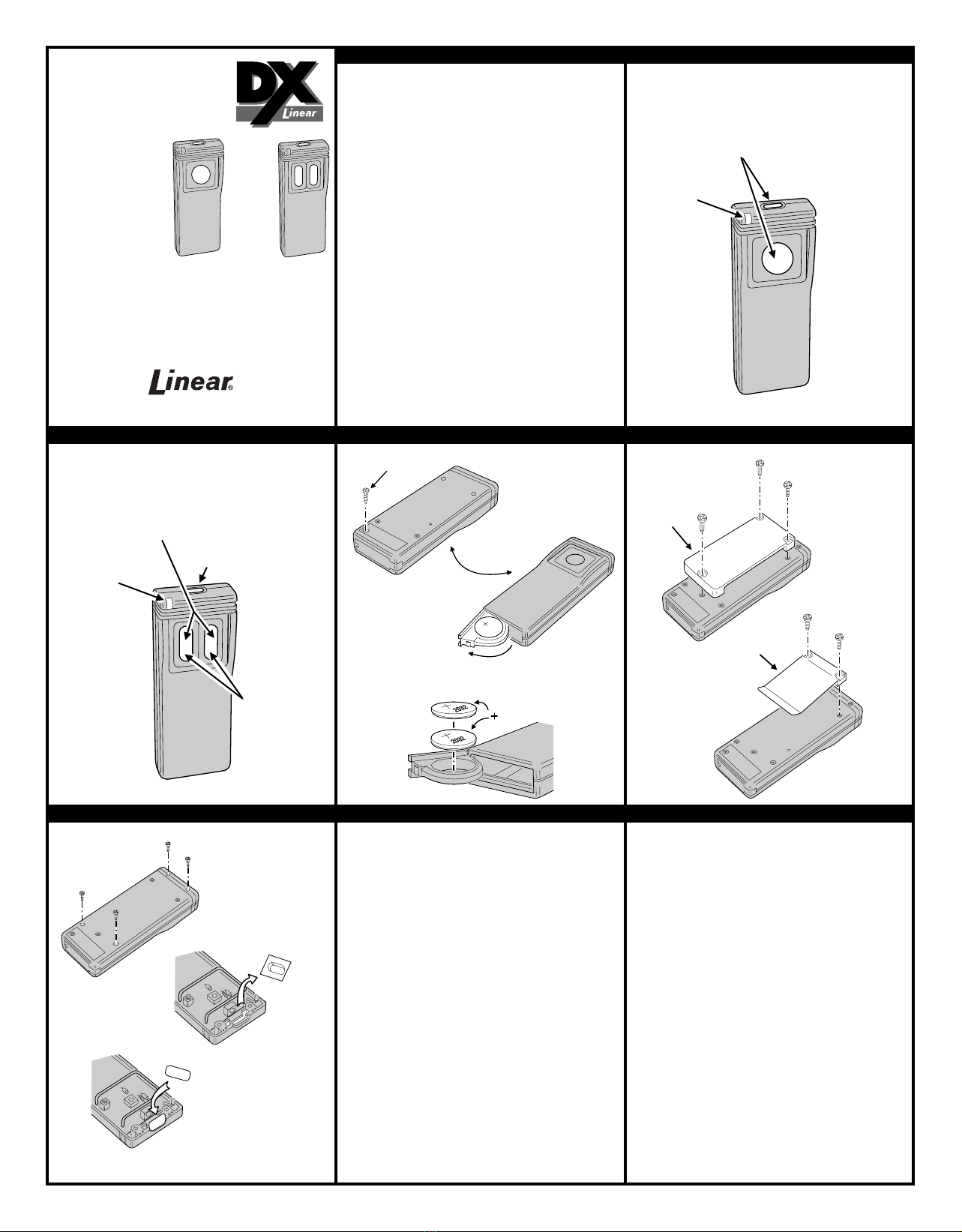 DX
Linear

Linear®

2032
2032
+