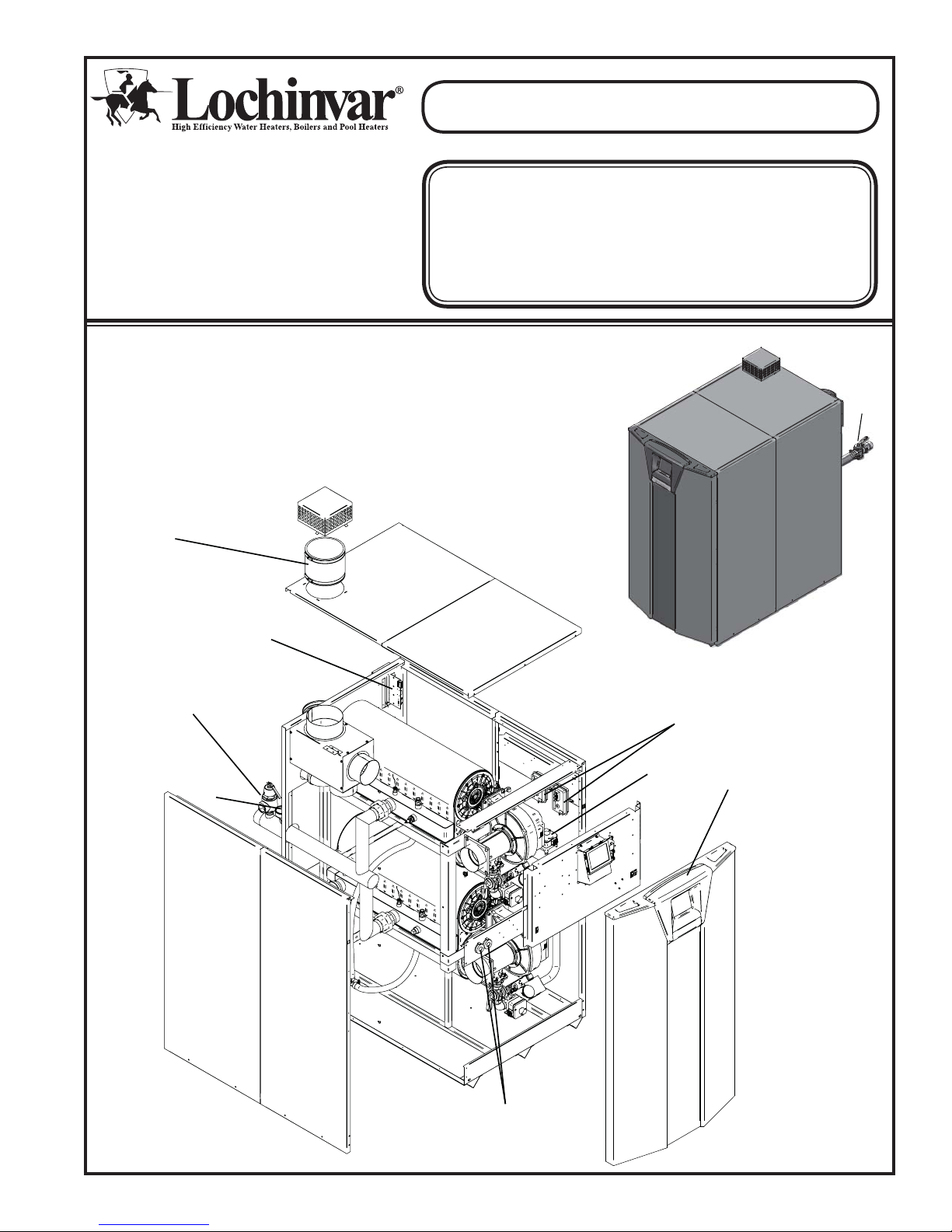 Lochinvar®
High Efficiency Water Heaters, Boilers and Pool Heaters