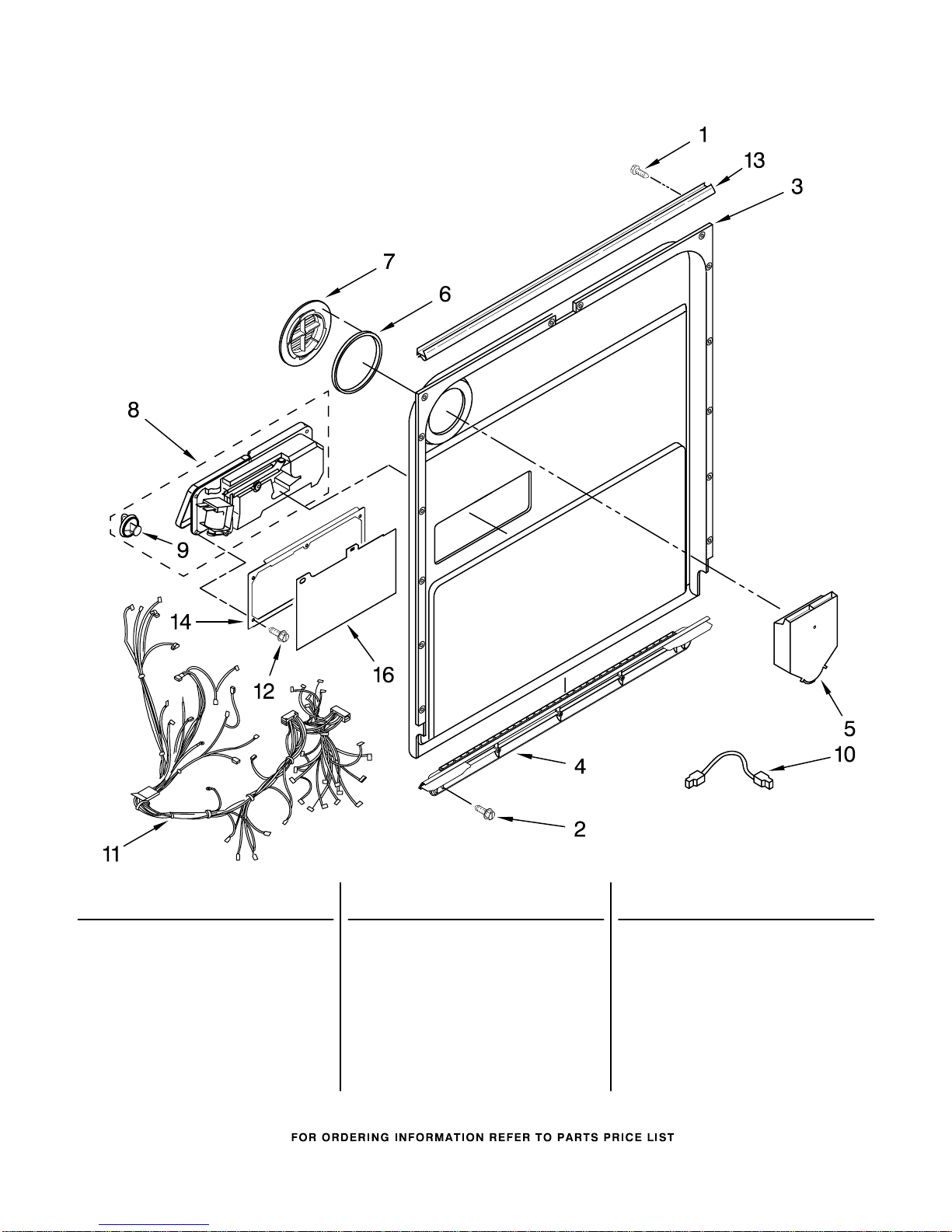 1
13
3
7
6
8
9
14
12
16
5
10
4
2
11

FOR ORDERING INFORMATION REFER TO PARTS PRICE LIST