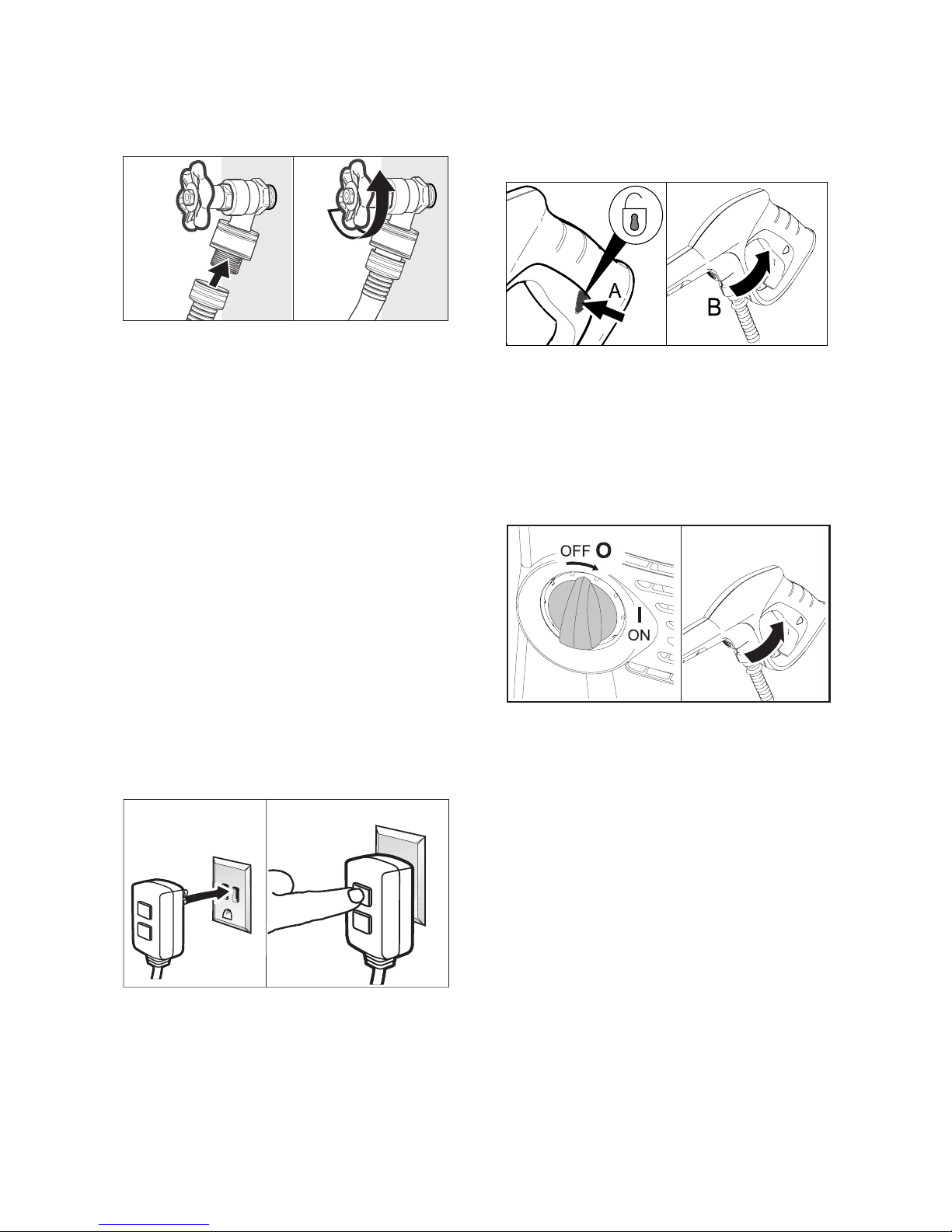 A

B

OFF O

I
ON