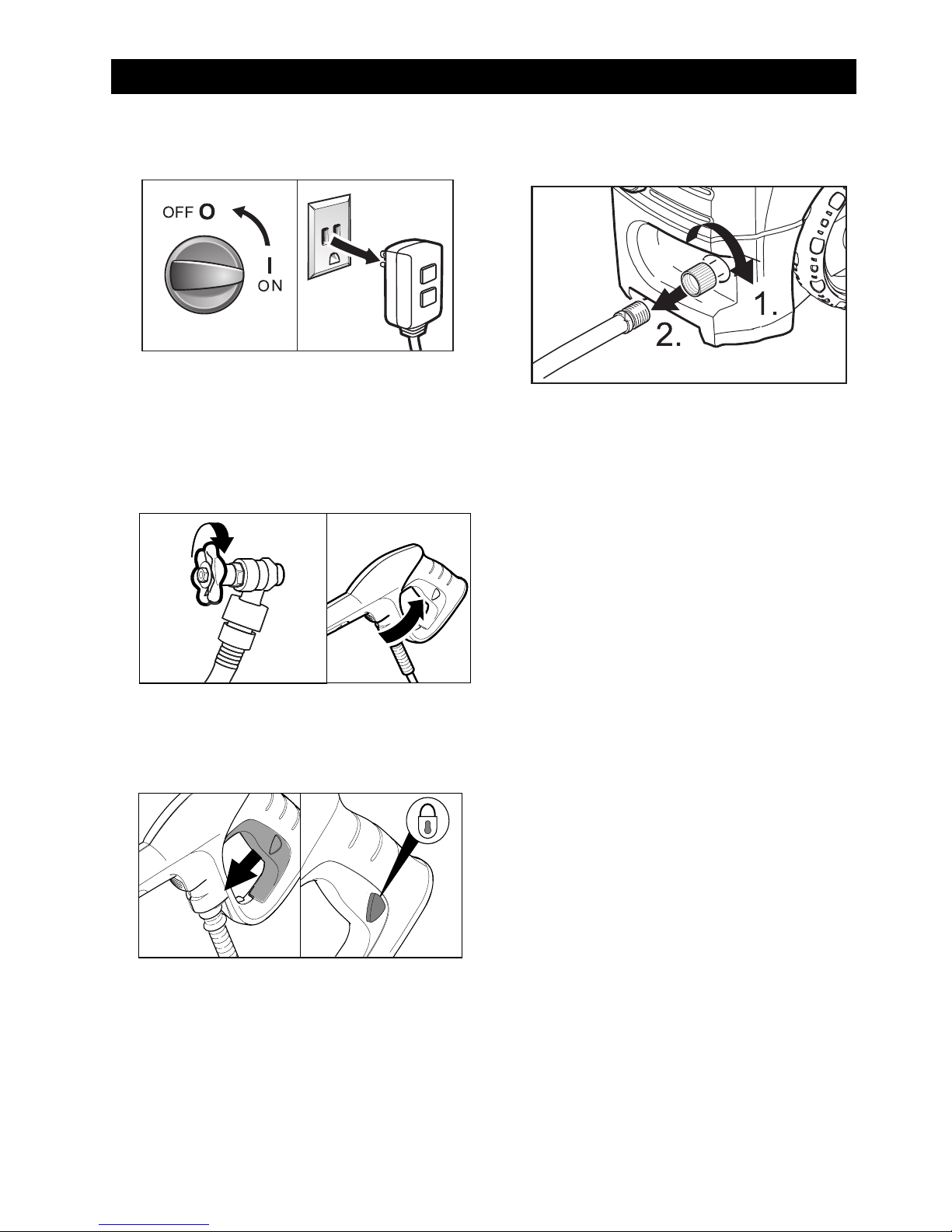 OFF O

I
ON

1.

2.