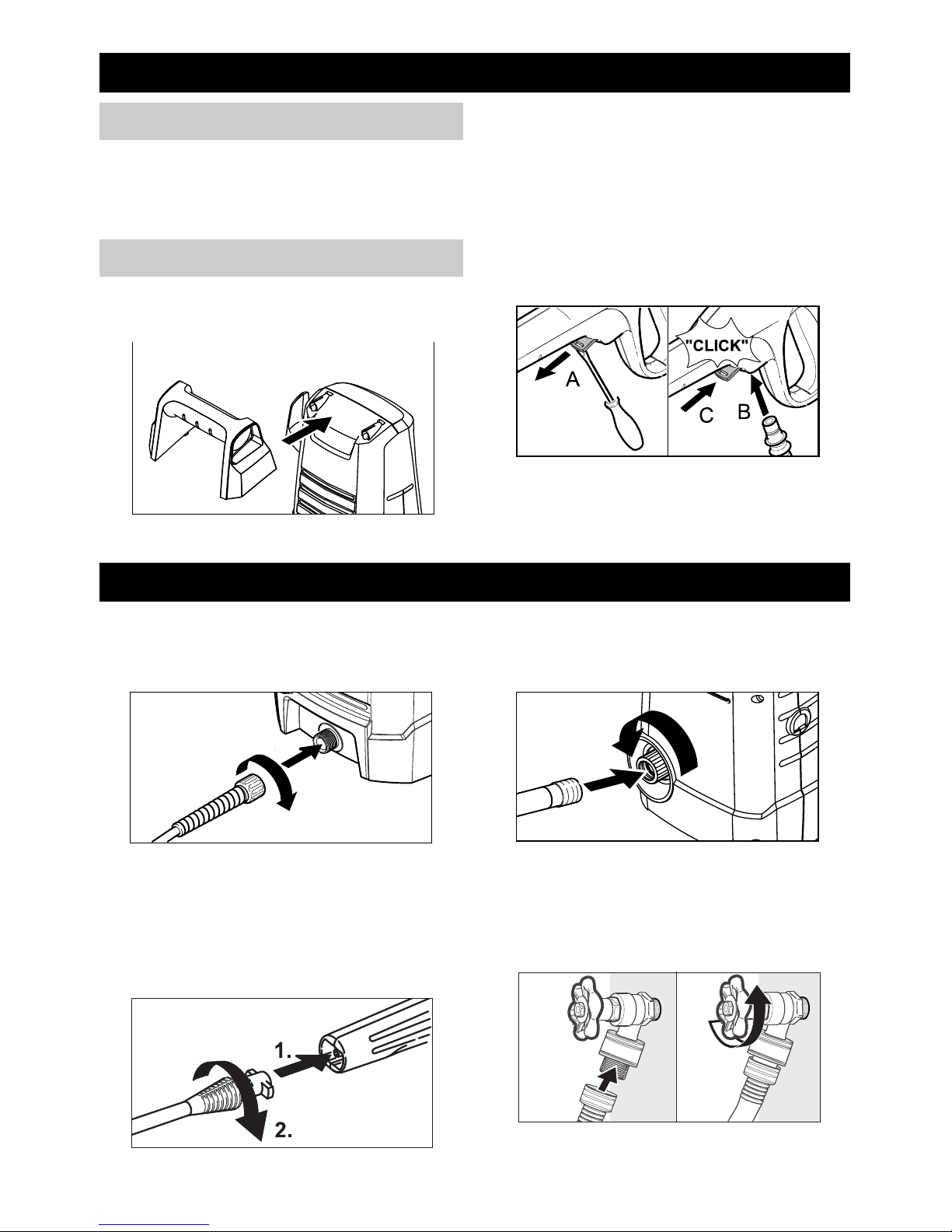 "CLICK"

A

C

B

1.

2.