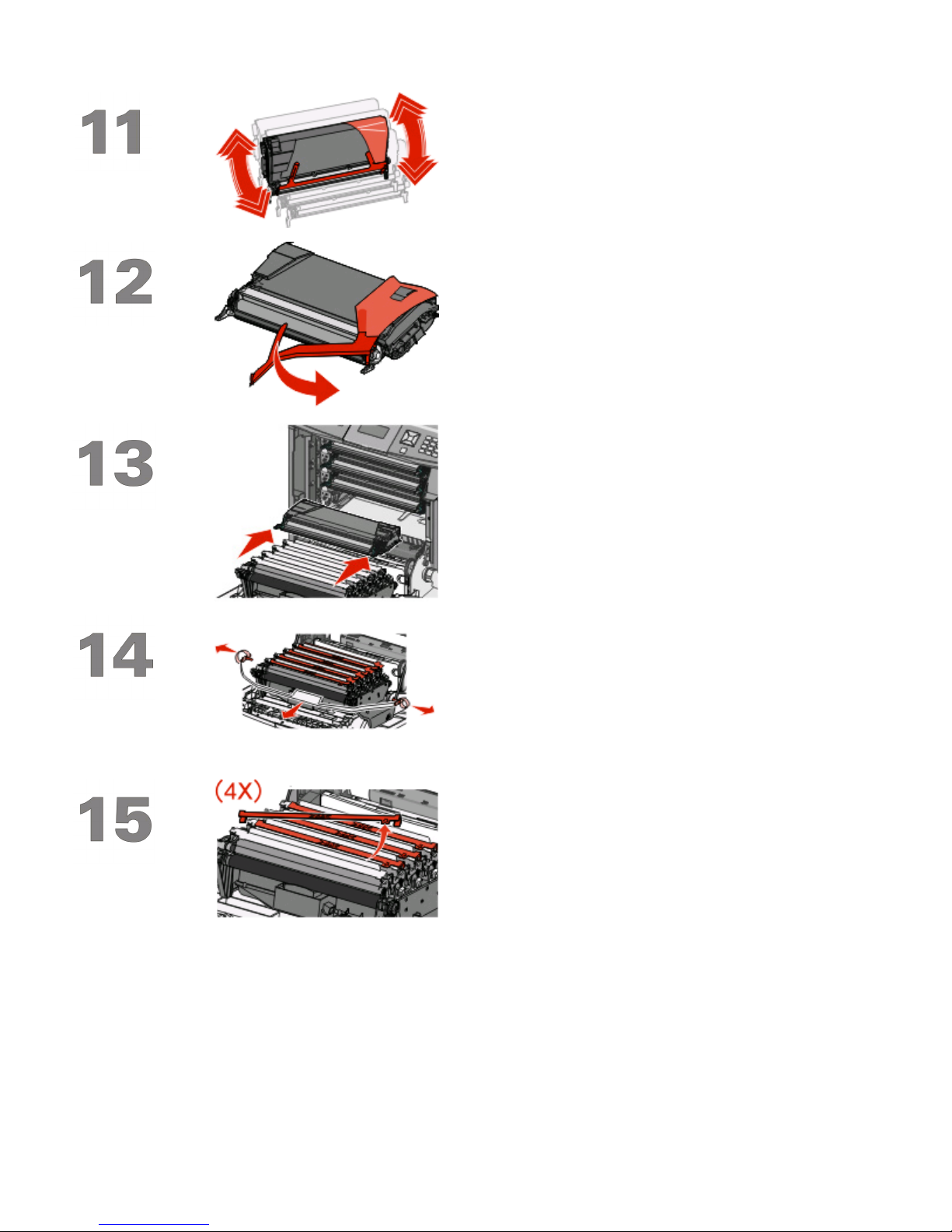 11

12

13

14

15

(4X)