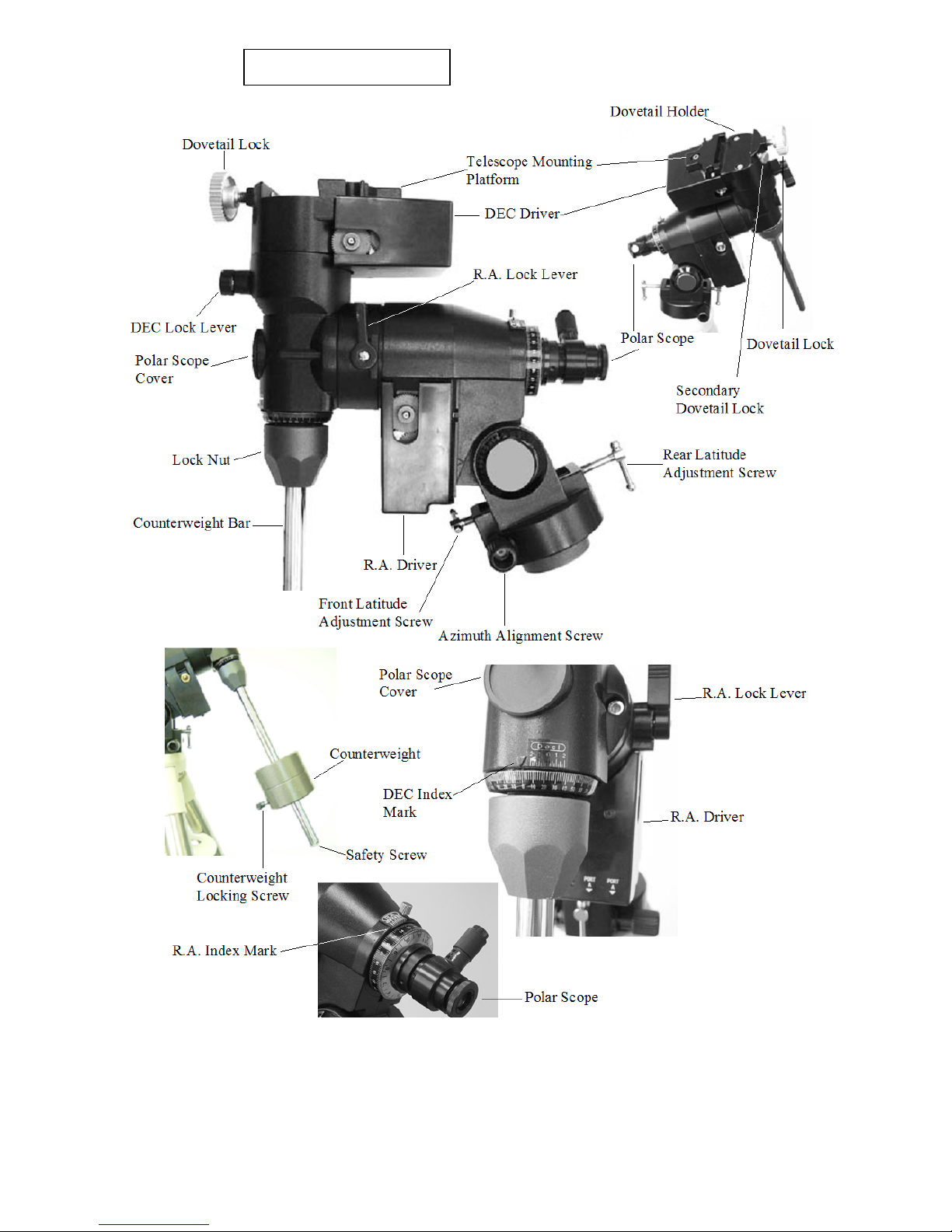 Dovetail Holder

Dovetail Lock

Telescope Mounting Platform

DEC Driver

R.A. Lock Lever

DEC Lock Lever

Polar Scope Cover

Polar Scope

Dovetail Lock

Secondary Dovetail Lock

Lock Nut

Rear Latitude Adjustment Screw

Counterweight Bar

R.A. Driver

Front Latitude Adjustment Screw

Azimuth Alignment Screw

Polar Scope Cover

R.A. Lock Lever

Counterweight

DEC Index Mark

R.A. Driver

Safety Screw

Counterweight Locking Screw

R.A. Index Mark

Polar Scope