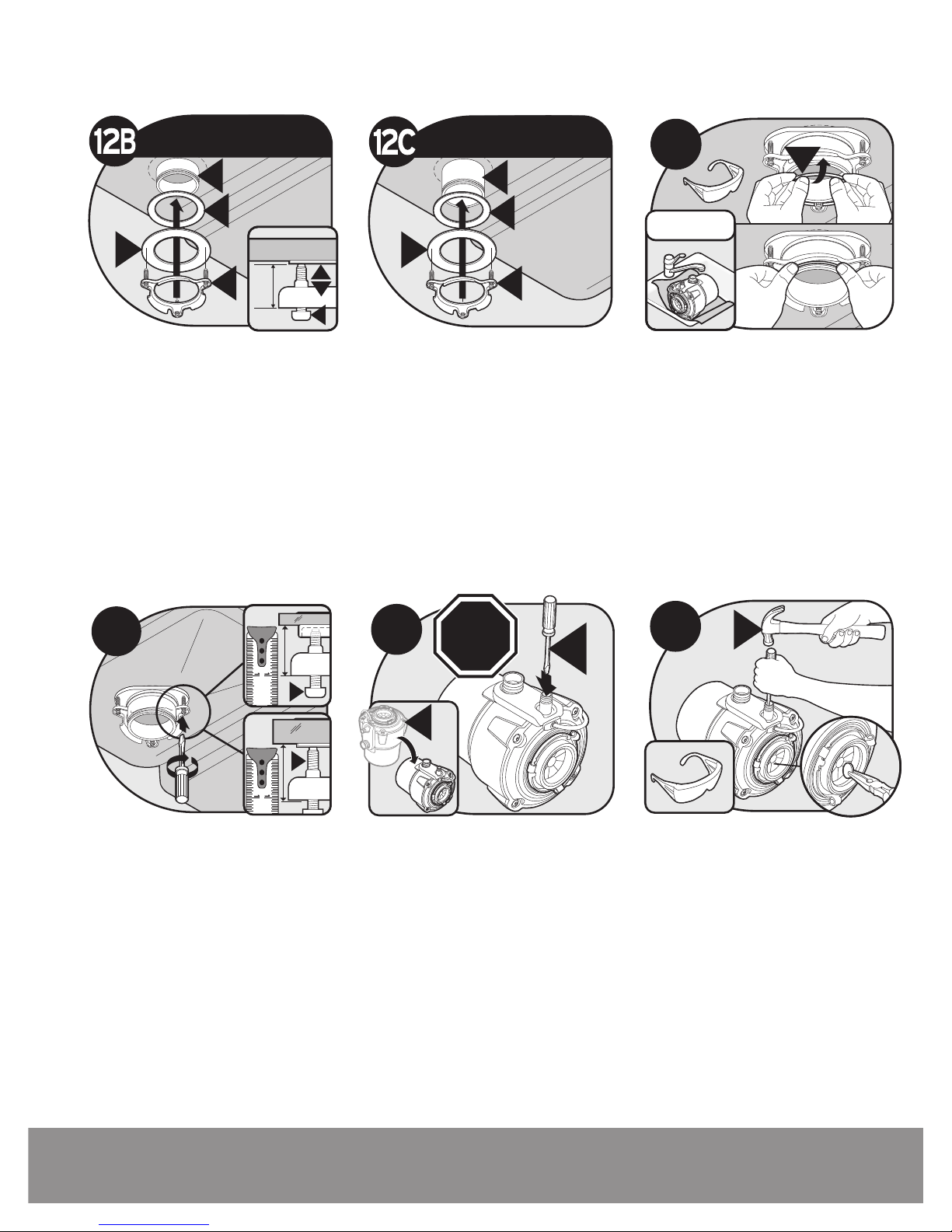 12B

12C