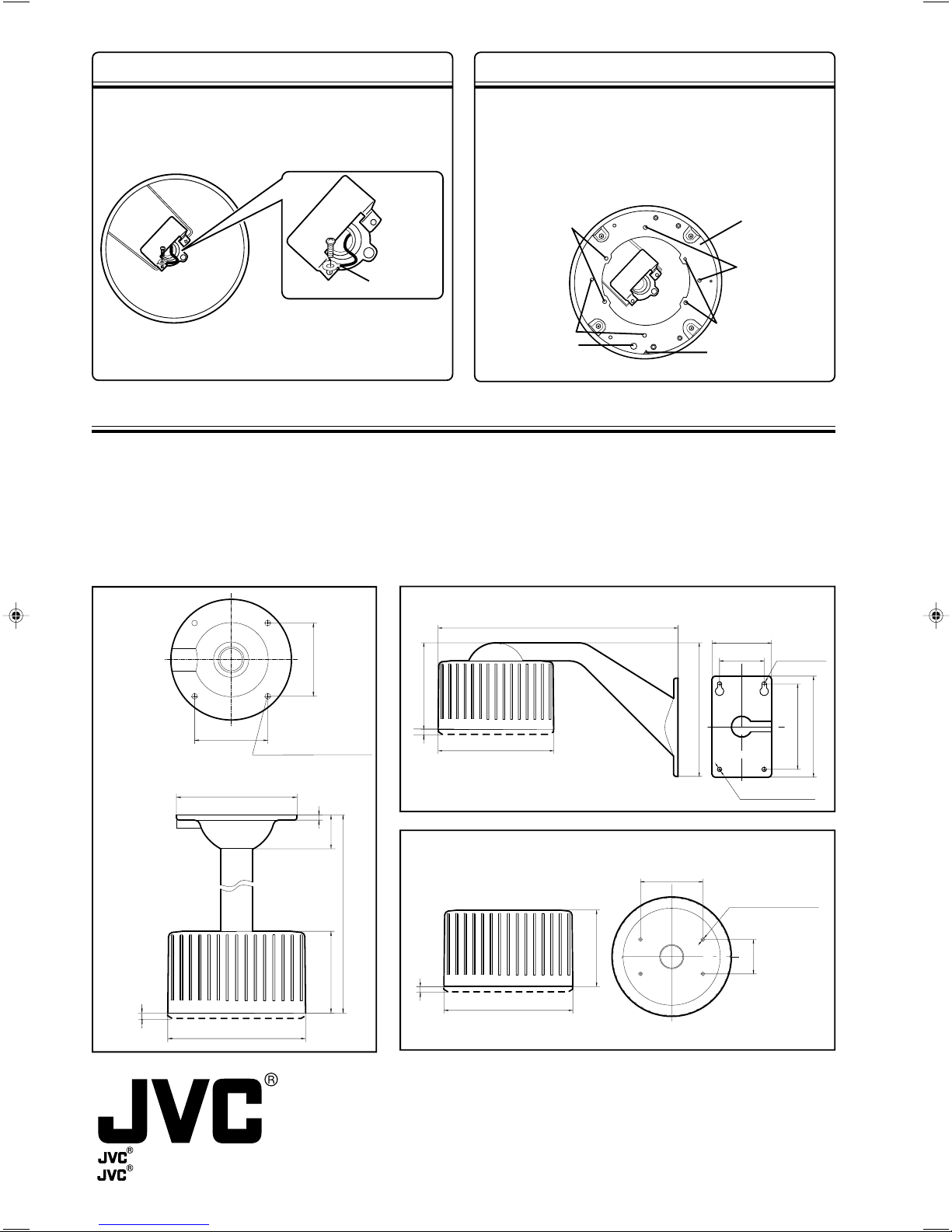 JVC®

JVC®
JVC®