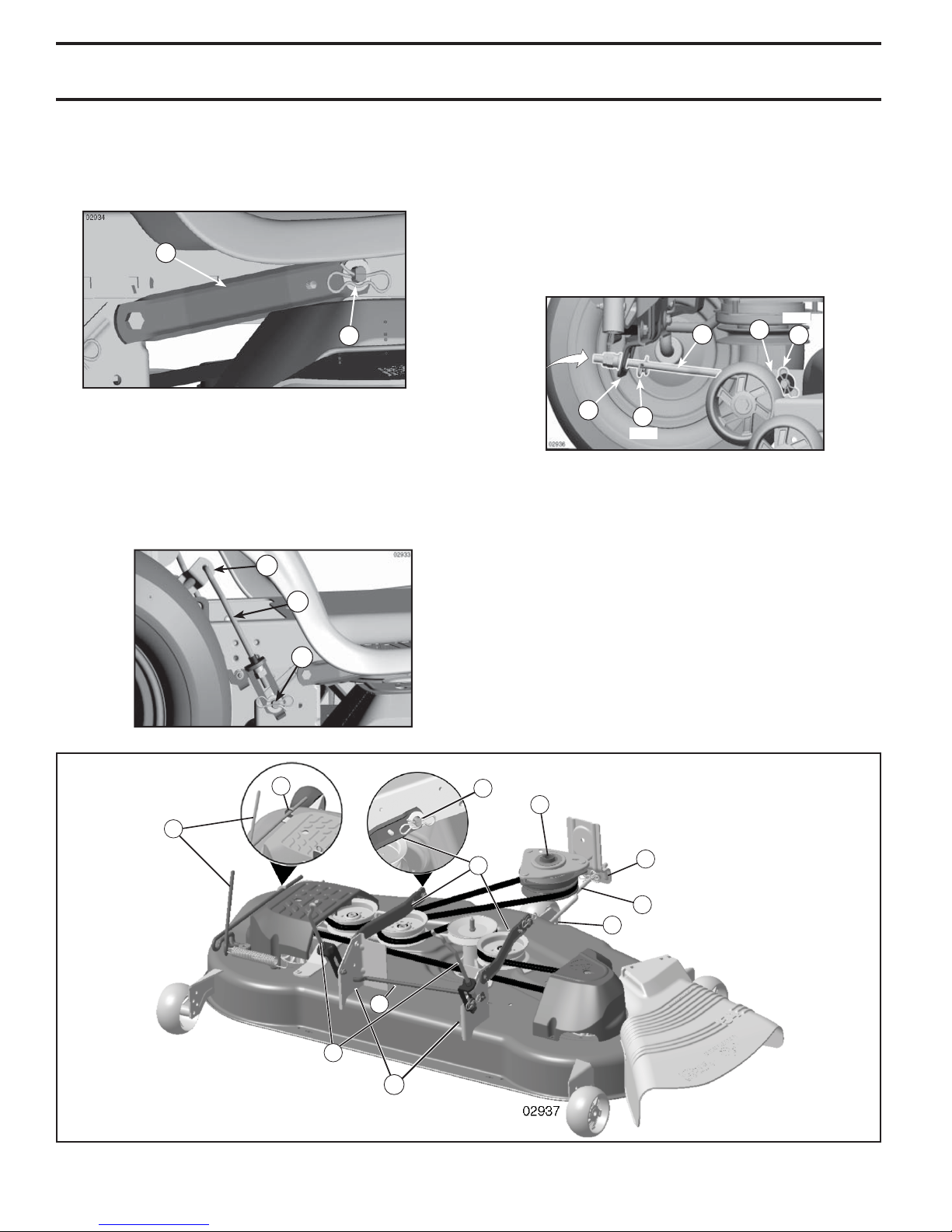 02934

02936

02933

02937