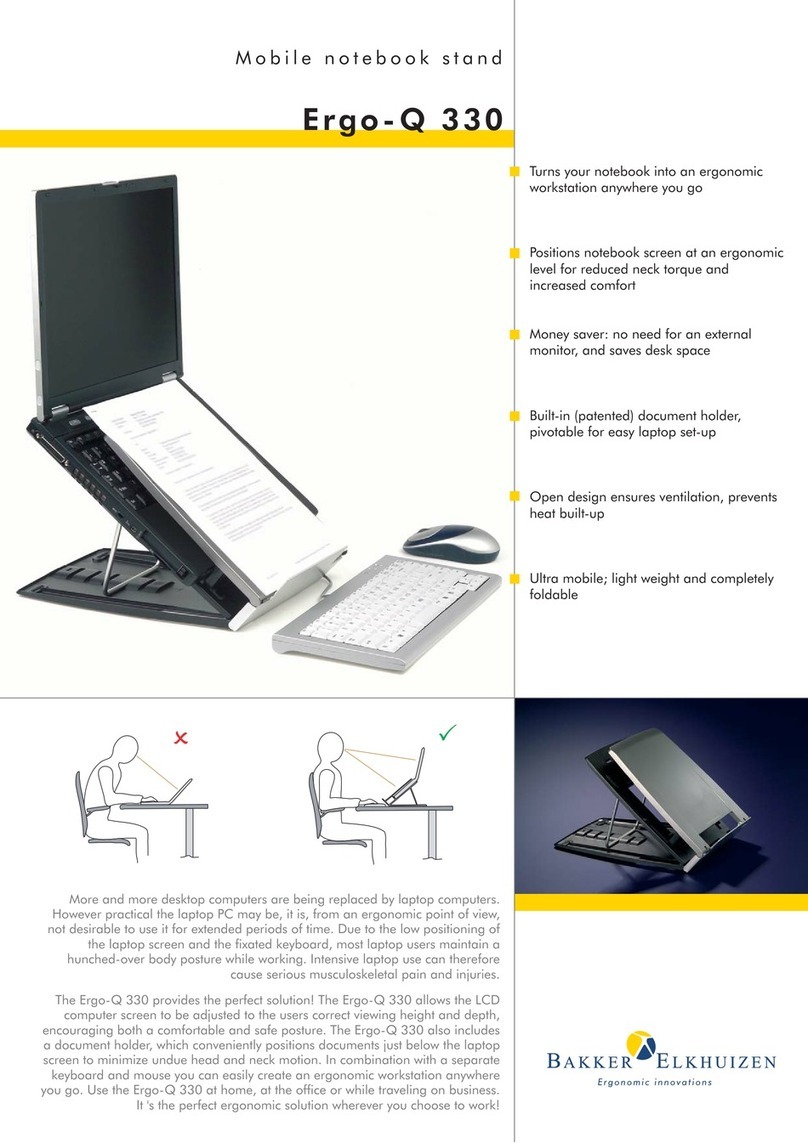 Mobile notebook stand

Ergo-Q 330

Turns your notebook into an ergonomic workstation anywhere you go

Positions notebook screen at an ergonomic level for reduced neck torque and increased comfort

Money saver: no need for an external monitor, and saves desk space

Built-in (patented) document holder, pivotable for easy laptop set-up

Open design ensures ventilation, prevents heat built-up

Ultra mobile; light weight and completely foldable

More and more desktop computers are being replaced by laptop computers. However practical the laptop PC may be, it is, from an ergonomic point of view, not desirable to use it for extended periods of time. Due to the low positioning of the laptop screen and the fixated keyboard, most laptop users maintain a hunched-over body posture while working. Intensive laptop use can therefore cause serious musculoskeletal pain and injuries.

The Ergo-Q 330 provides the perfect solution! The Ergo-Q 330 allows the LCD computer screen to be adjusted to the users correct viewing height and depth, encouraging both a comfortable and safe posture. The Ergo-Q 330 also includes a document holder, which conveniently positions documents just below the laptop screen to minimize undue head and neck motion. In combination with a separate keyboard and mouse you can easily create an ergonomic workstation anywhere you go. Use the Ergo-Q 330 at home, at the office or while traveling on business. It 's the perfect ergonomic solution wherever you choose to work!

BAKKER ELKHUIZEN
Ergonomic innovations