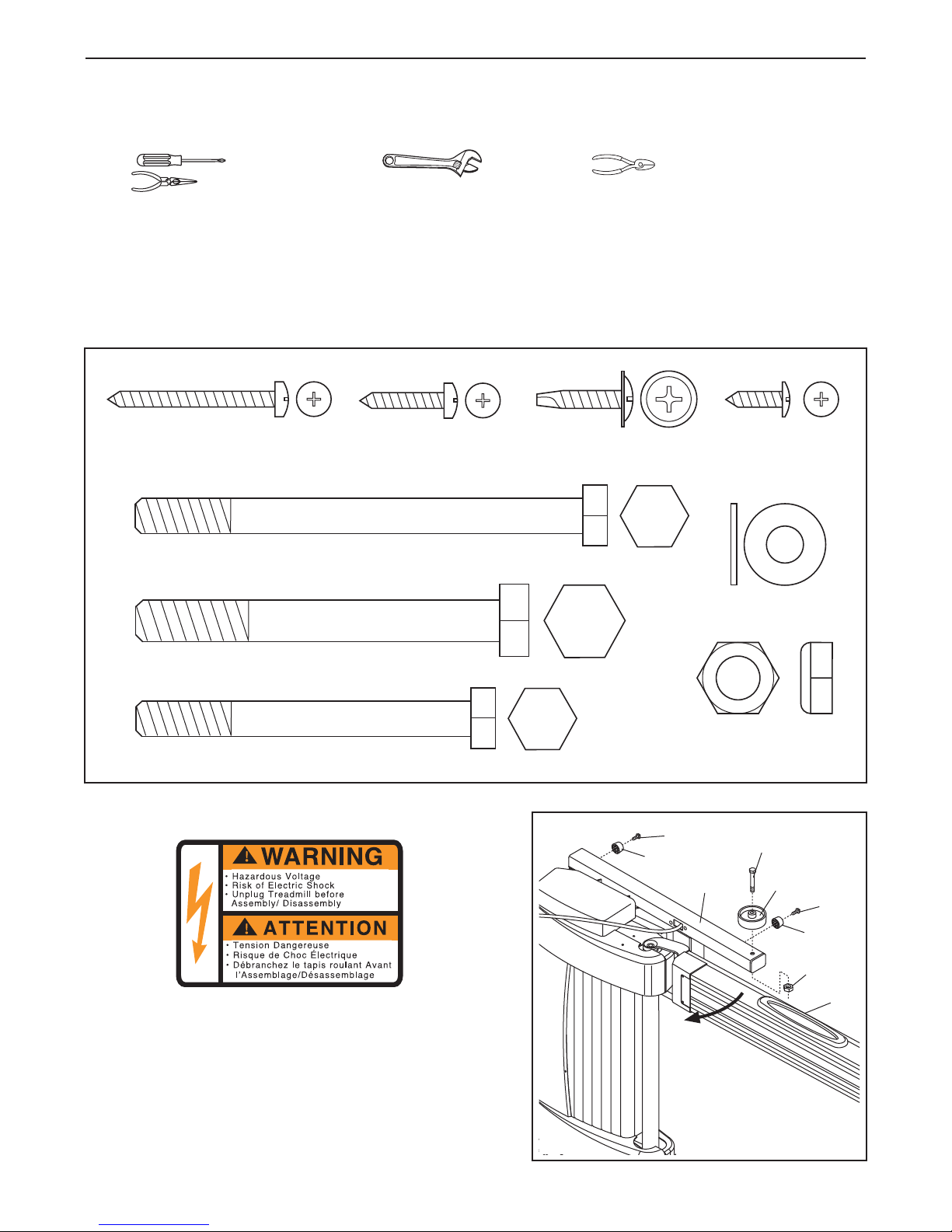 WARNING
• Hazardous Voltage
• Risk of Electric Shock
• Unplug Treadmill before Assembly/ Disassembly

ATTENTION
• Tension Dangereuse
• Risque de Choc Électrique
• Débranchez le tapis roulant Avant l'Assemblage/Désassemblage