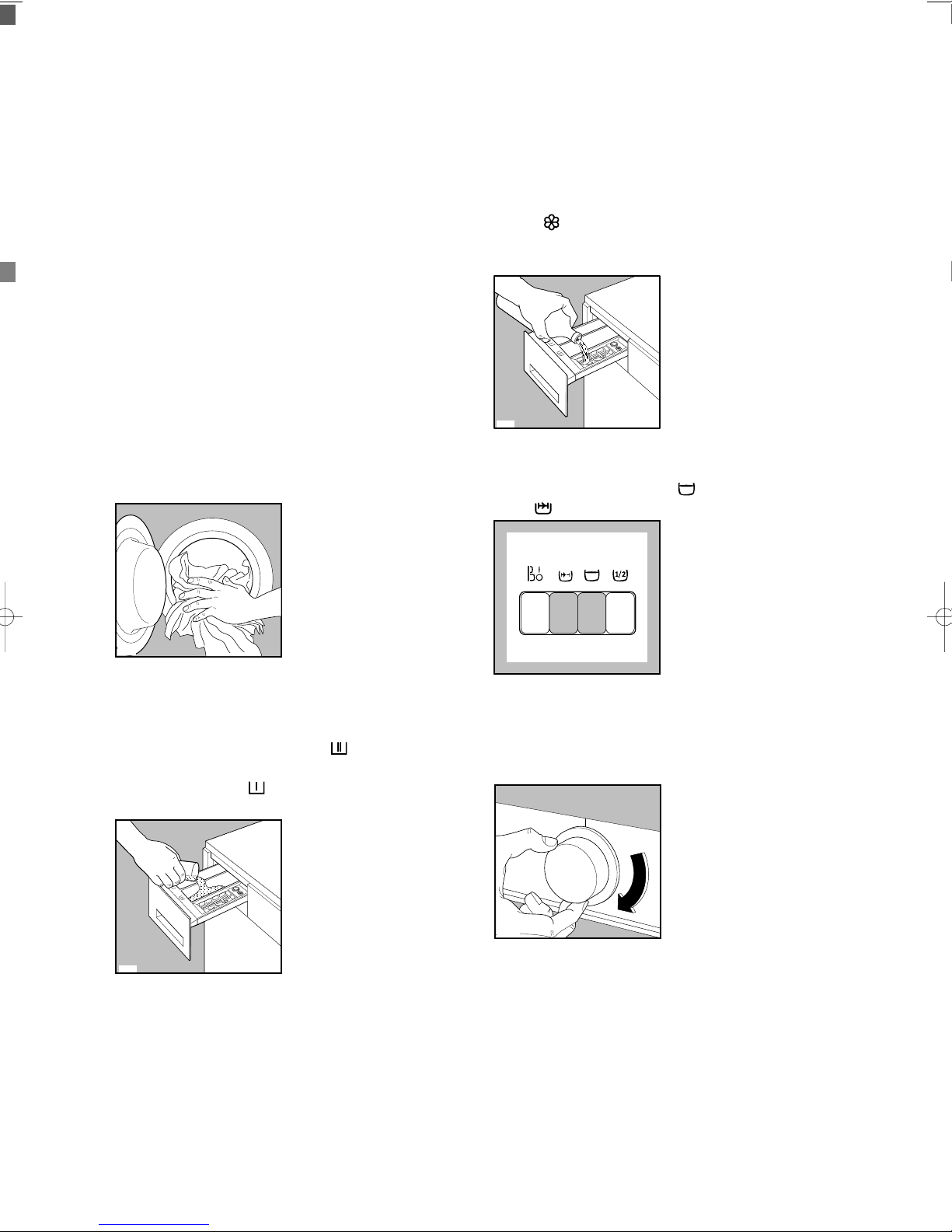 1/2