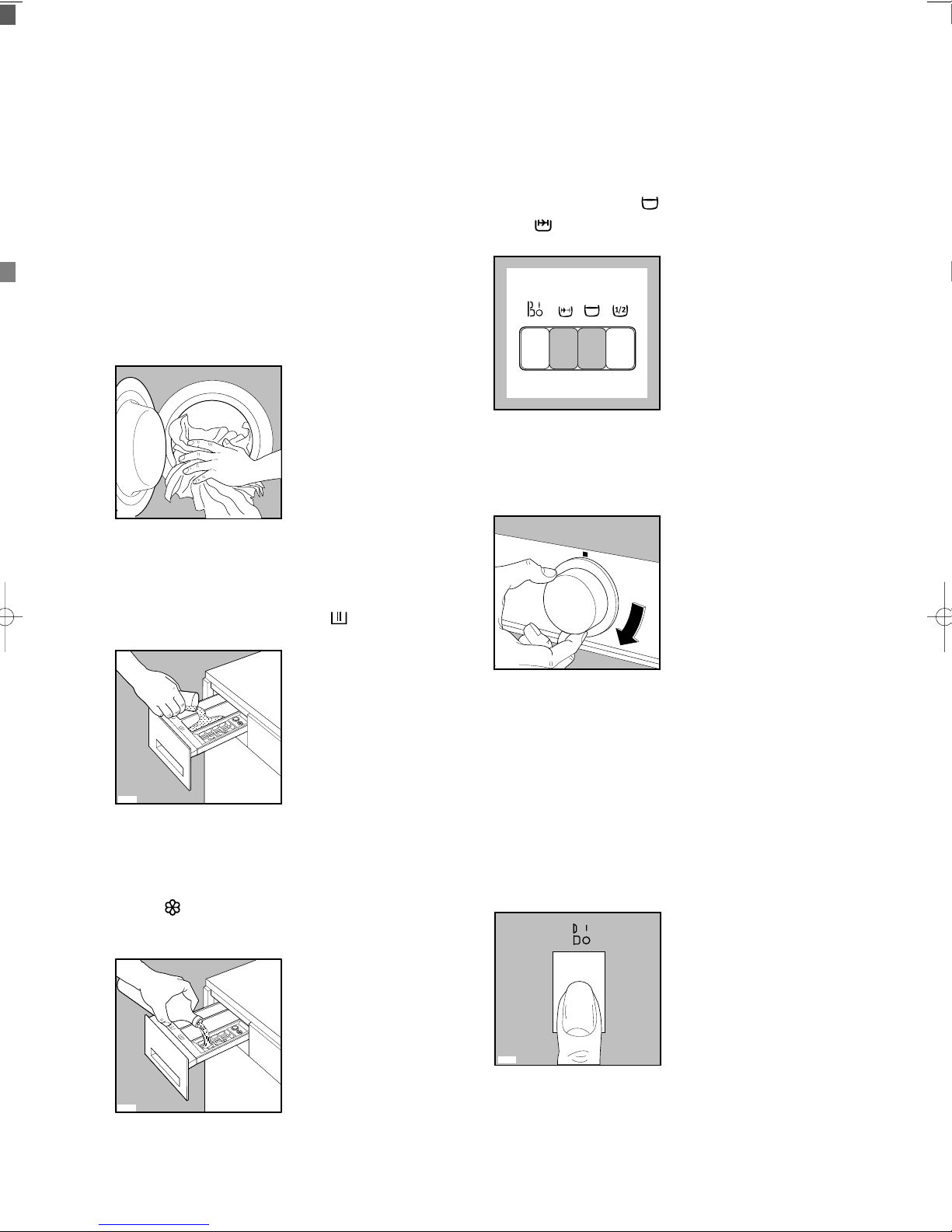 1/2