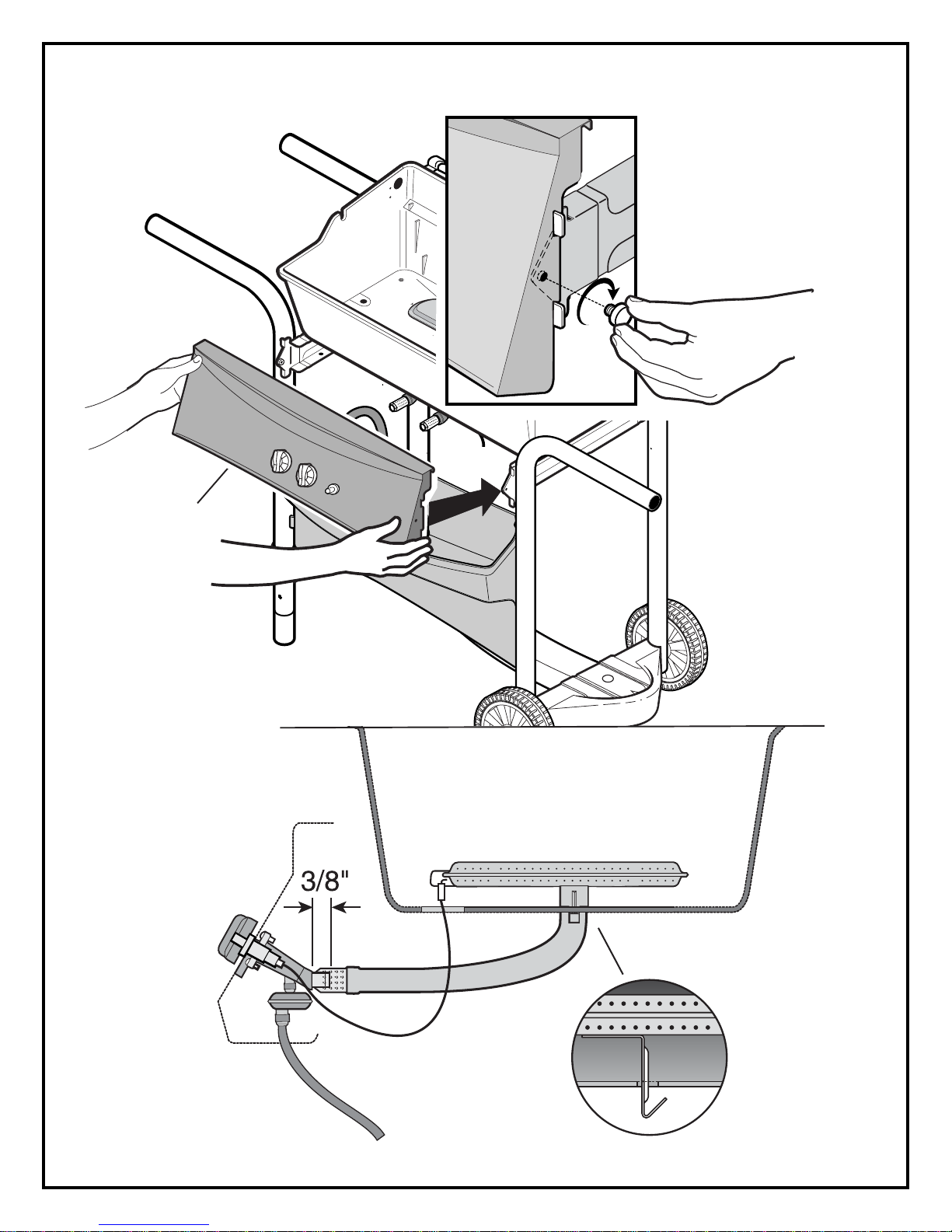 3/8"