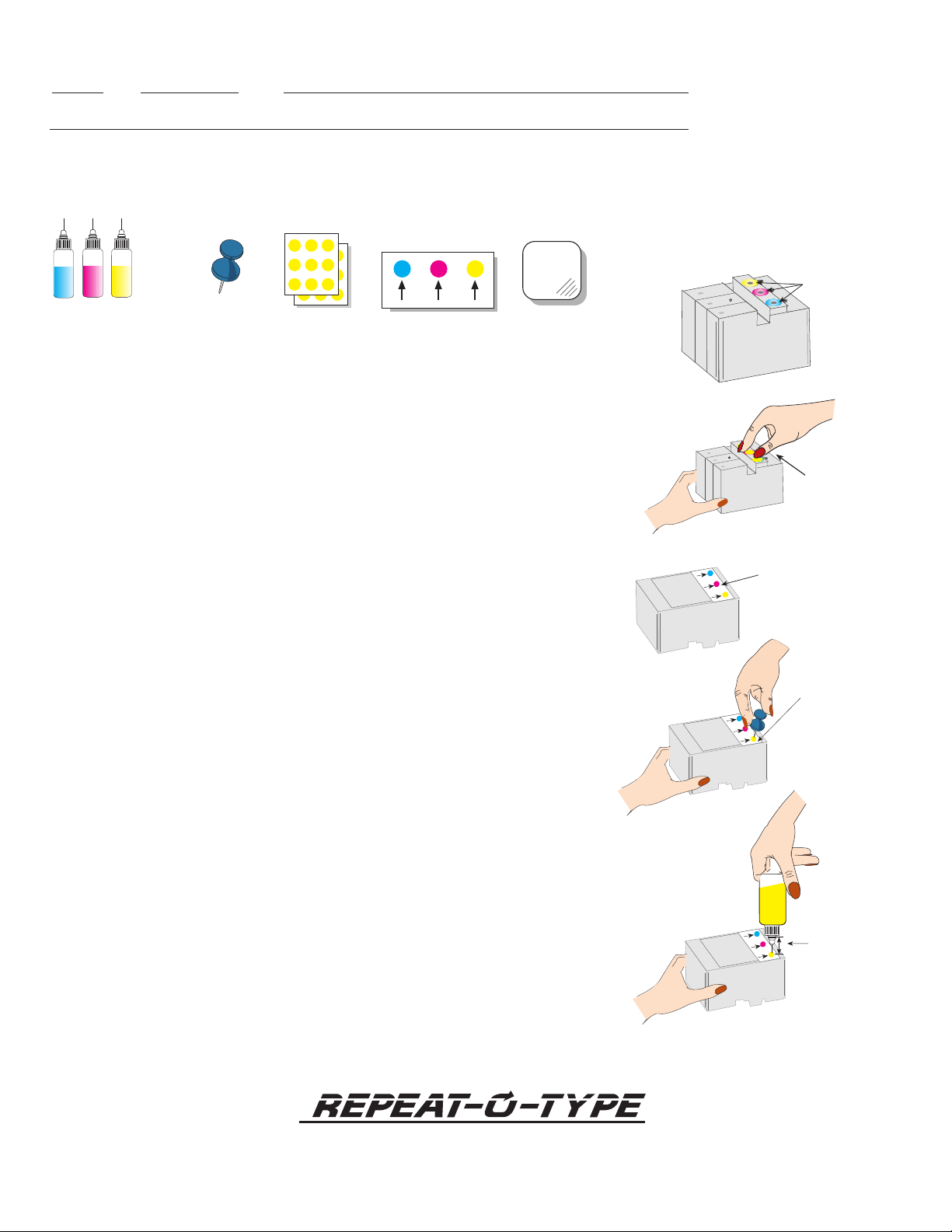 REPEAT-O-TYPE