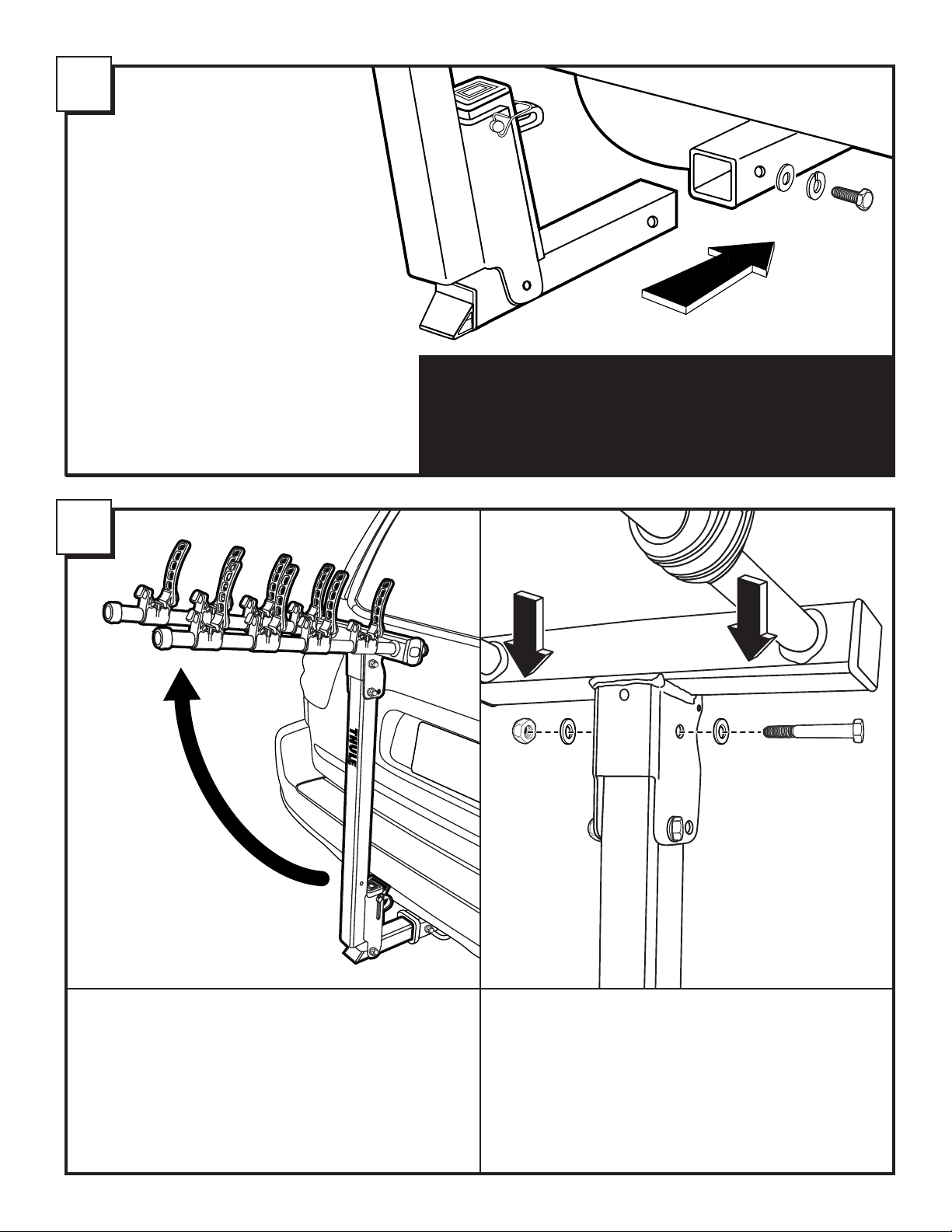 THULE