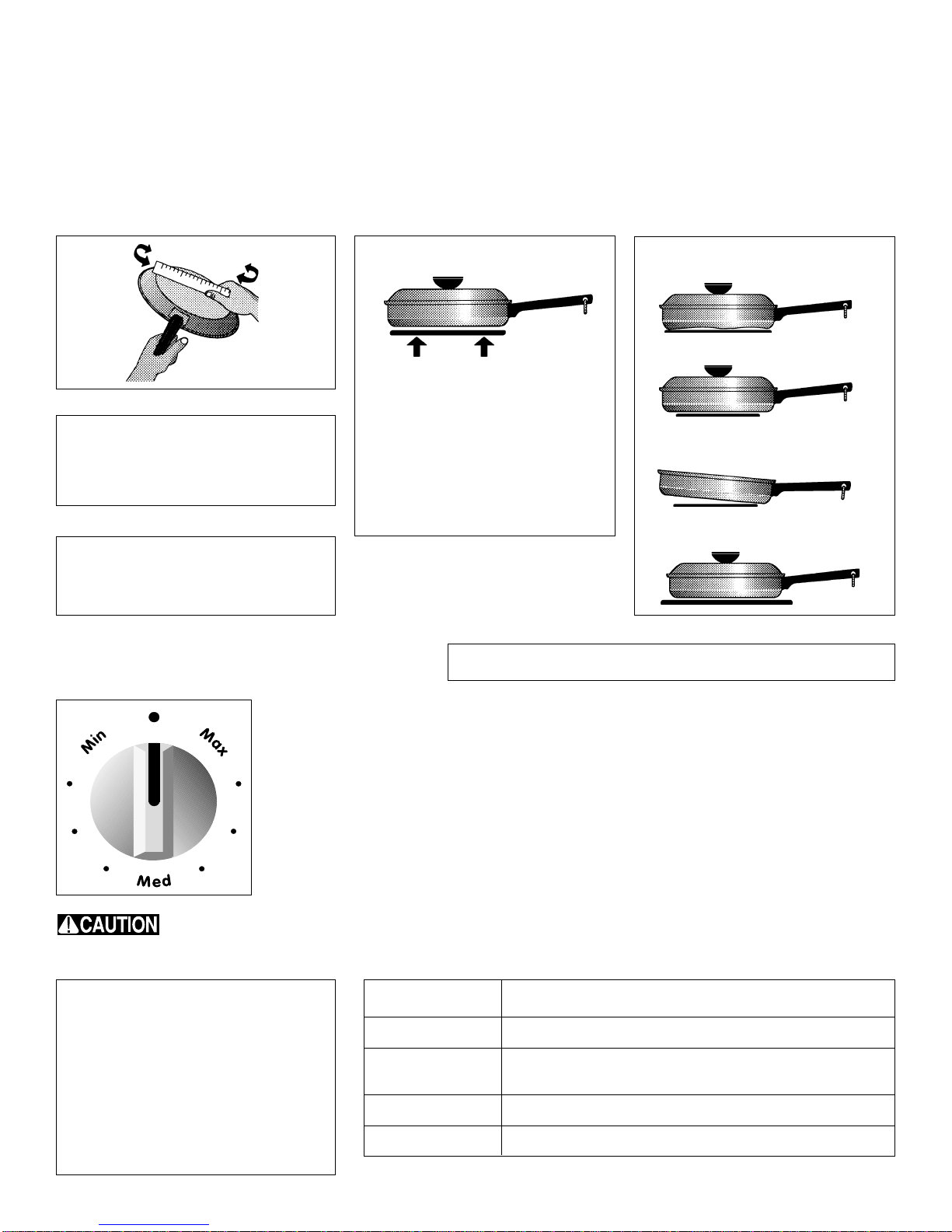 Min
Max
Med

CAUTION