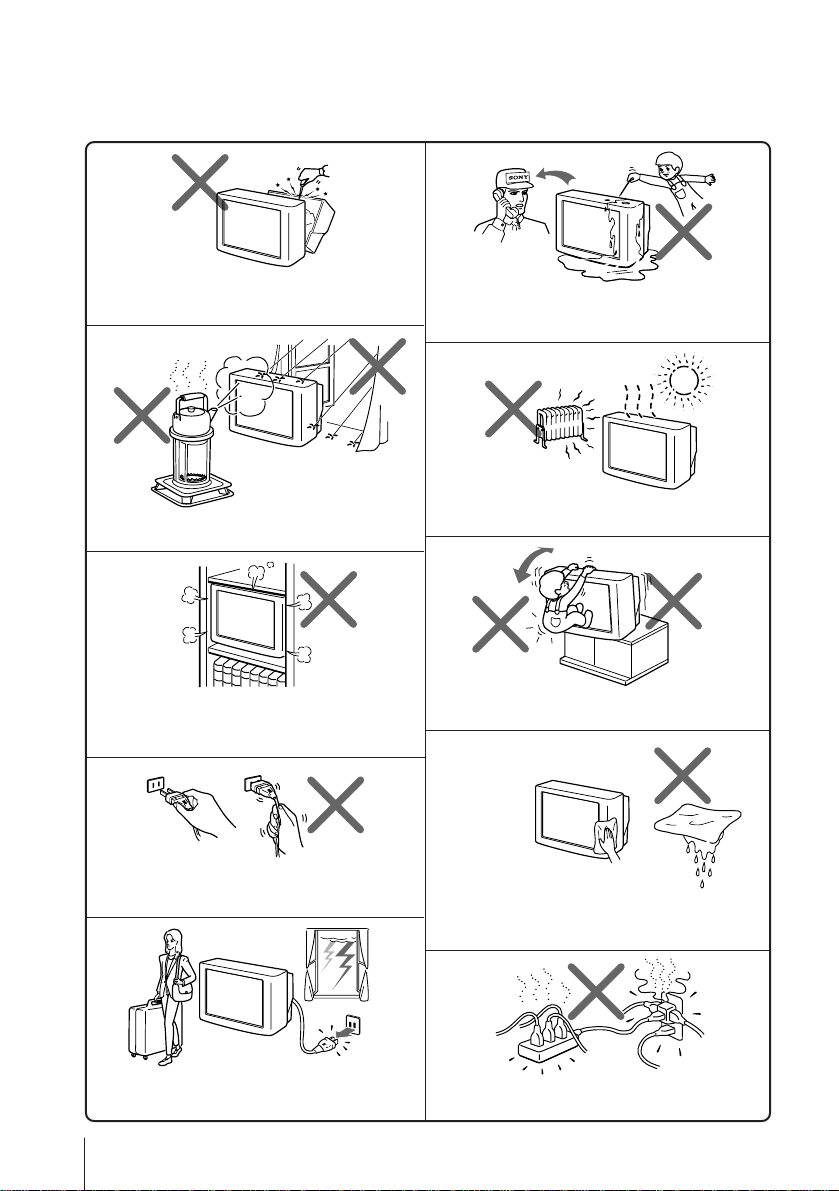 SONY