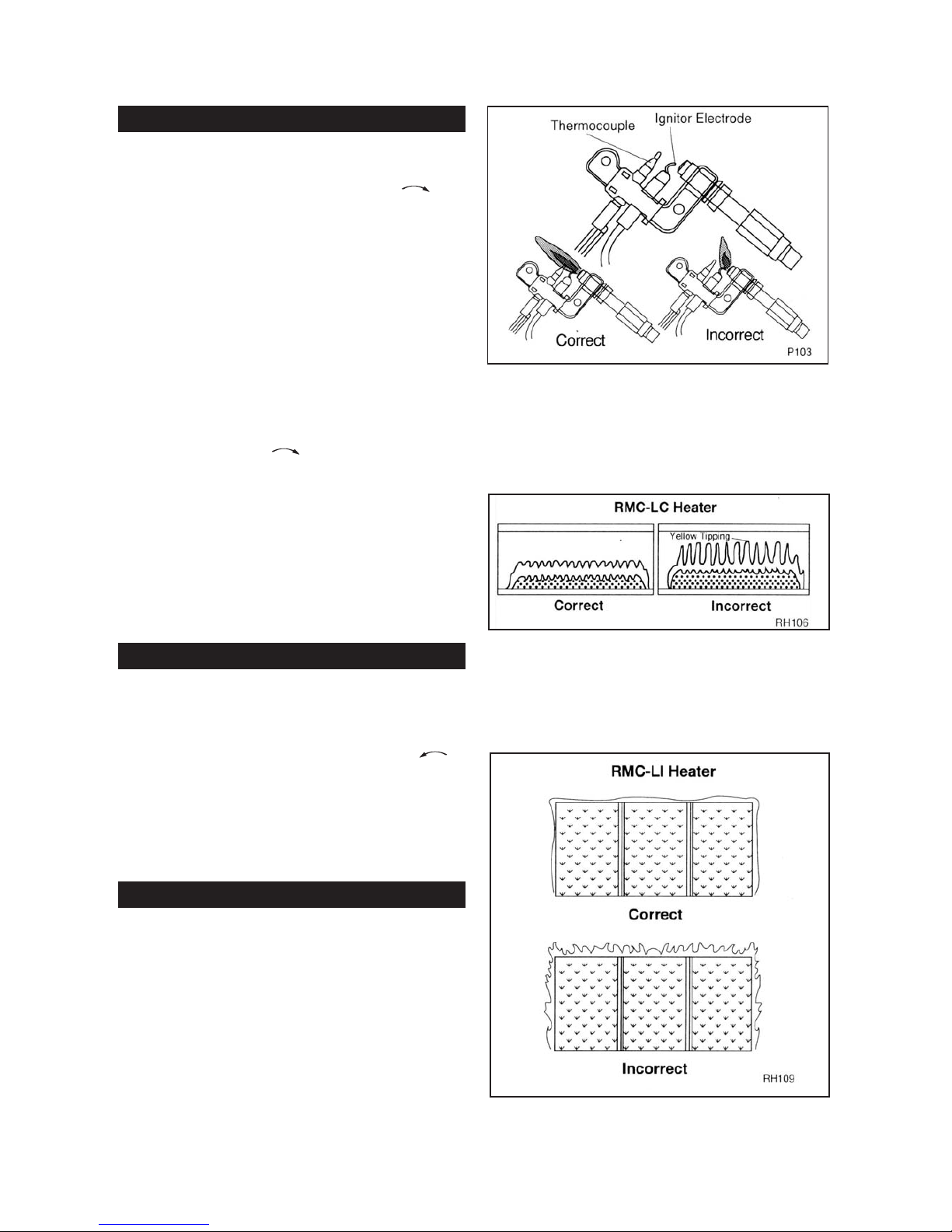 Thermocouple

Ignitor Electrode

Correct

Incorrect

P103

RMC-LC Heater

Yellow Tipping

Correct

Incorrect

RH106

RMC-LI Heater

Correct

Incorrect

RH109