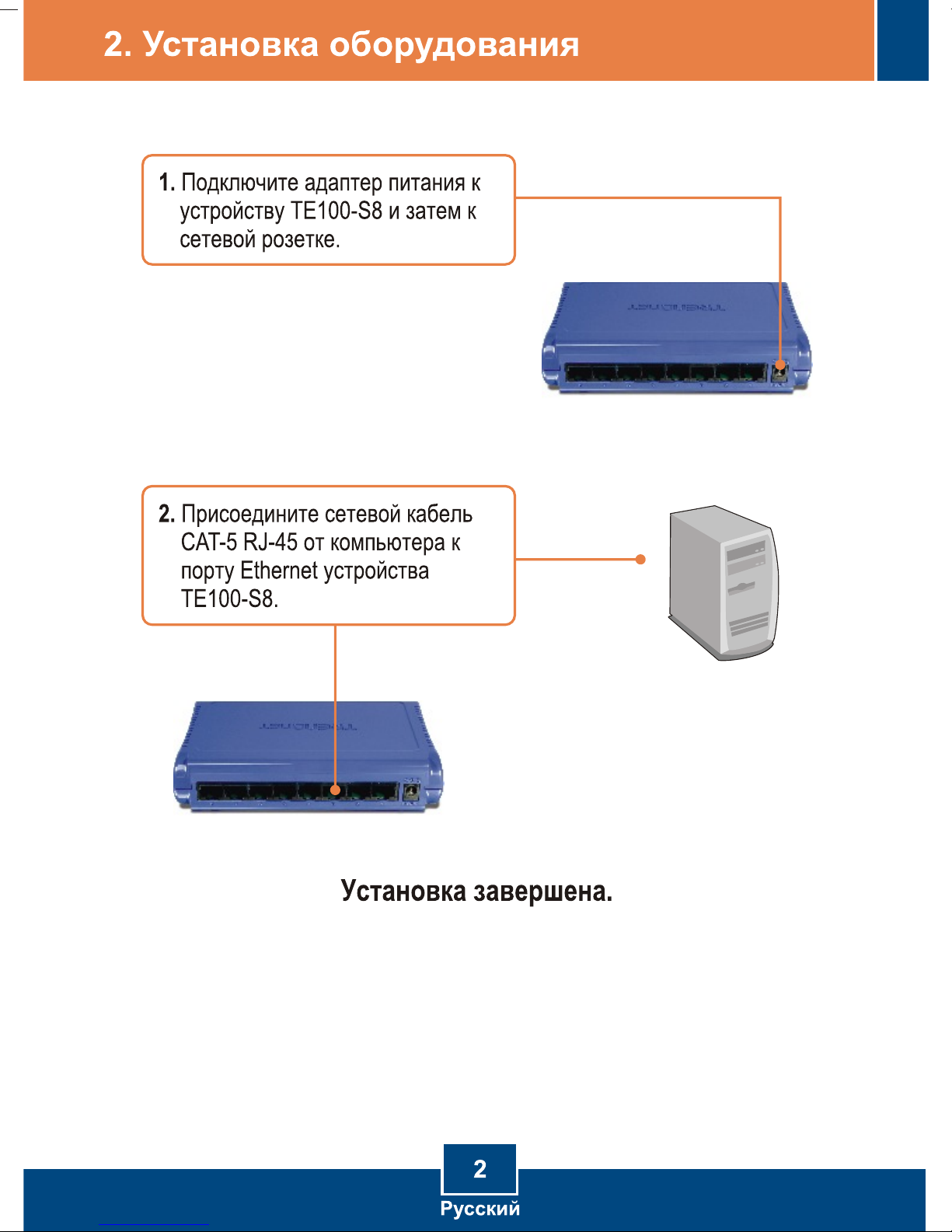 2. Установка оборудования

1. Подключите адаптер питания к устройству TE100-S8 и затем к сетевой розетке.

2. Присоедините сетевой кабель CAT-5 RJ-45 от компьютера к порту Ethernet устройства TE100-S8.

Установка завершена.

2

Русский