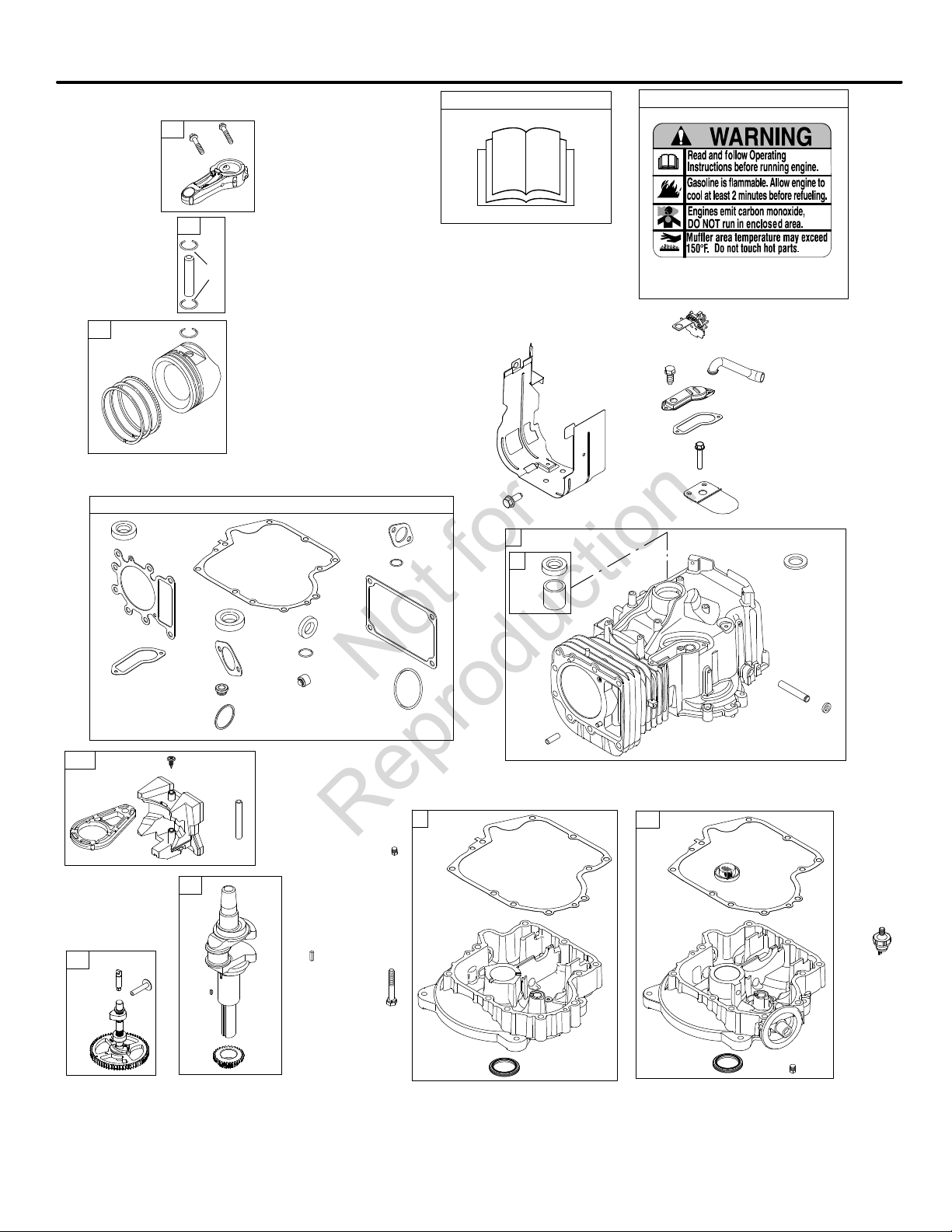 WARNING
Read and follow Operating Instructions before running engine.
Gasoline is flammable. Allow engine to cool at least 2 minutes before refueling.
Engines emit carbon monoxide, DO NOT run in enclosed area.
Muffler area temperature may exceed 150°F. Do not touch hot parts.

Not for Reproduction