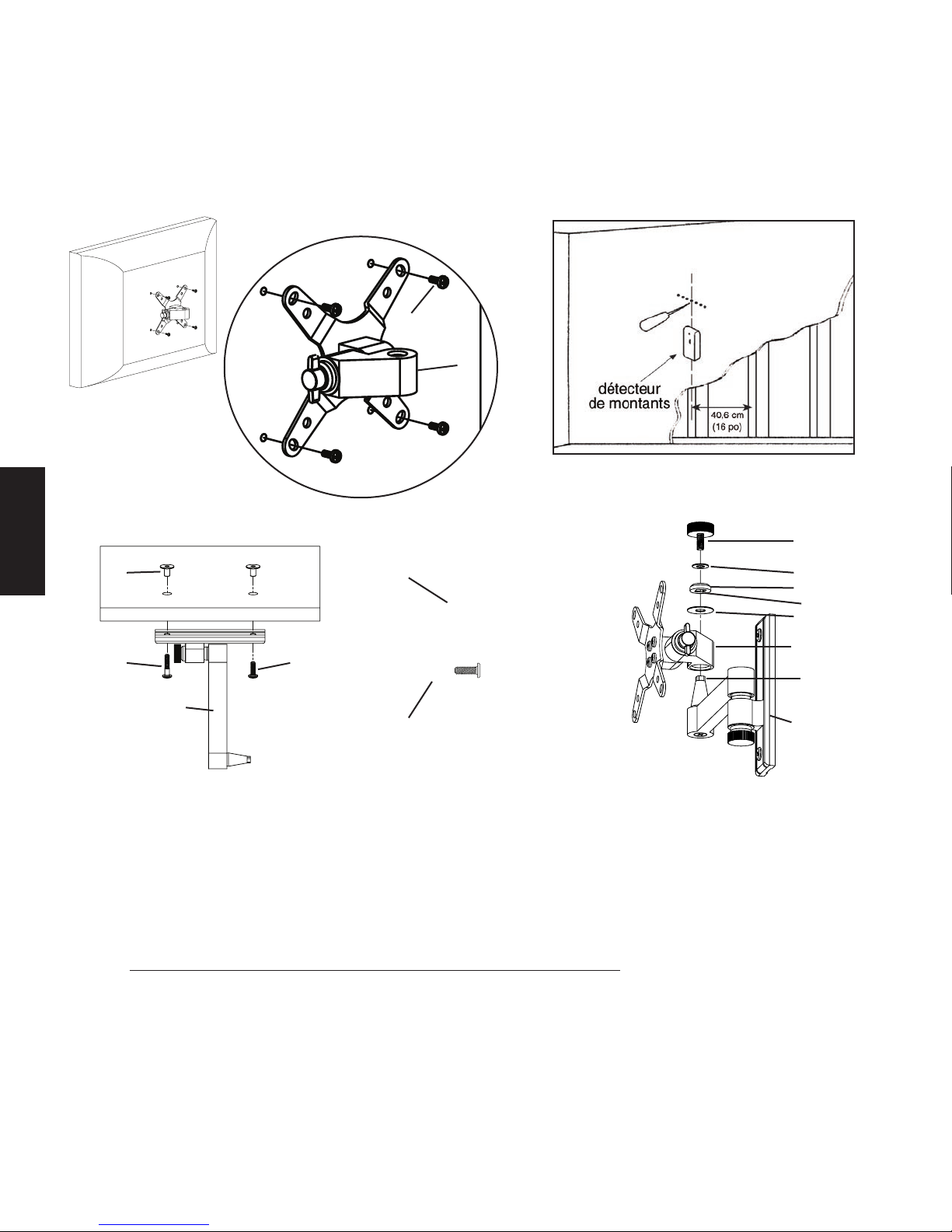 détecteur de montants

40,6 cm (16 po)