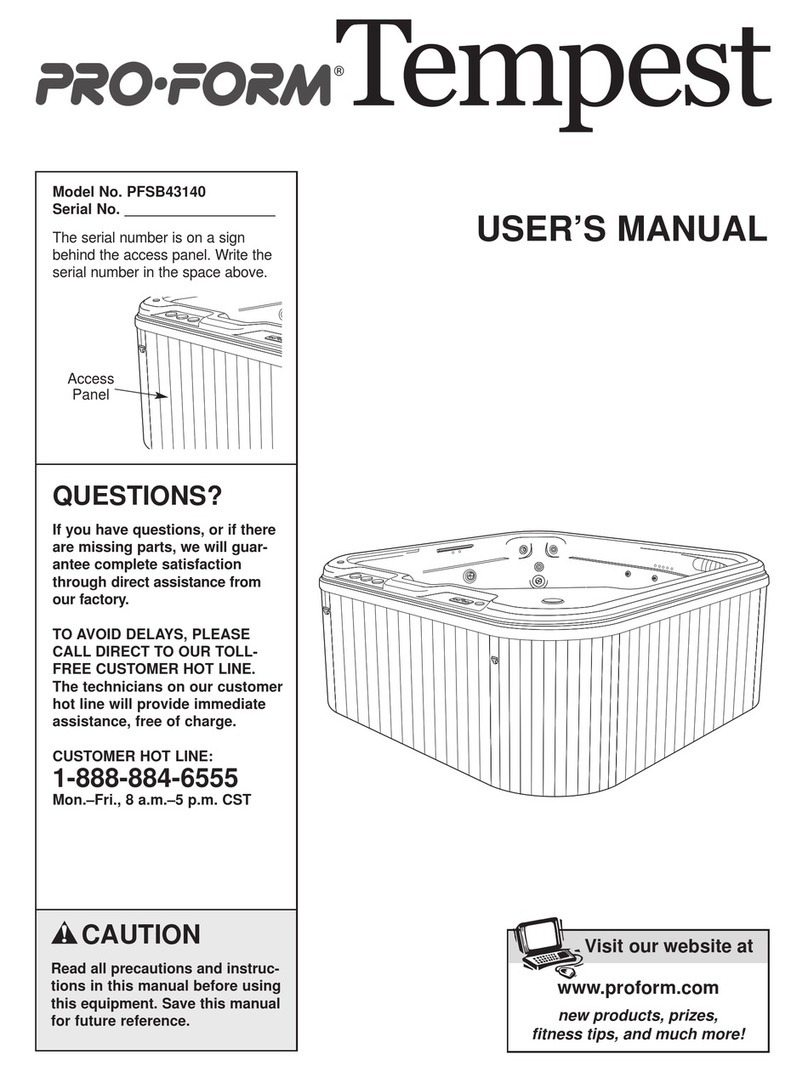 PRO·FORM® Tempest

Model No. PFSB43140
Serial No. ___________________

The serial number is on a sign behind the access panel. Write the serial number in the space above.

Access Panel

USER'S MANUAL

QUESTIONS?

If you have questions, or if there are missing parts, we will guarantee complete satisfaction through direct assistance from our factory.

TO AVOID DELAYS, PLEASE CALL DIRECT TO OUR TOLL-FREE CUSTOMER HOT LINE. The technicians on our customer hot line will provide immediate assistance, free of charge.

CUSTOMER HOT LINE:
1-888-884-6555
Mon.–Fri., 8 a.m.–5 p.m. CST

CAUTION

Read all precautions and instructions in this manual before using this equipment. Save this manual for future reference.

Visit our website at
www.proform.com
new products, prizes, fitness tips, and much more!