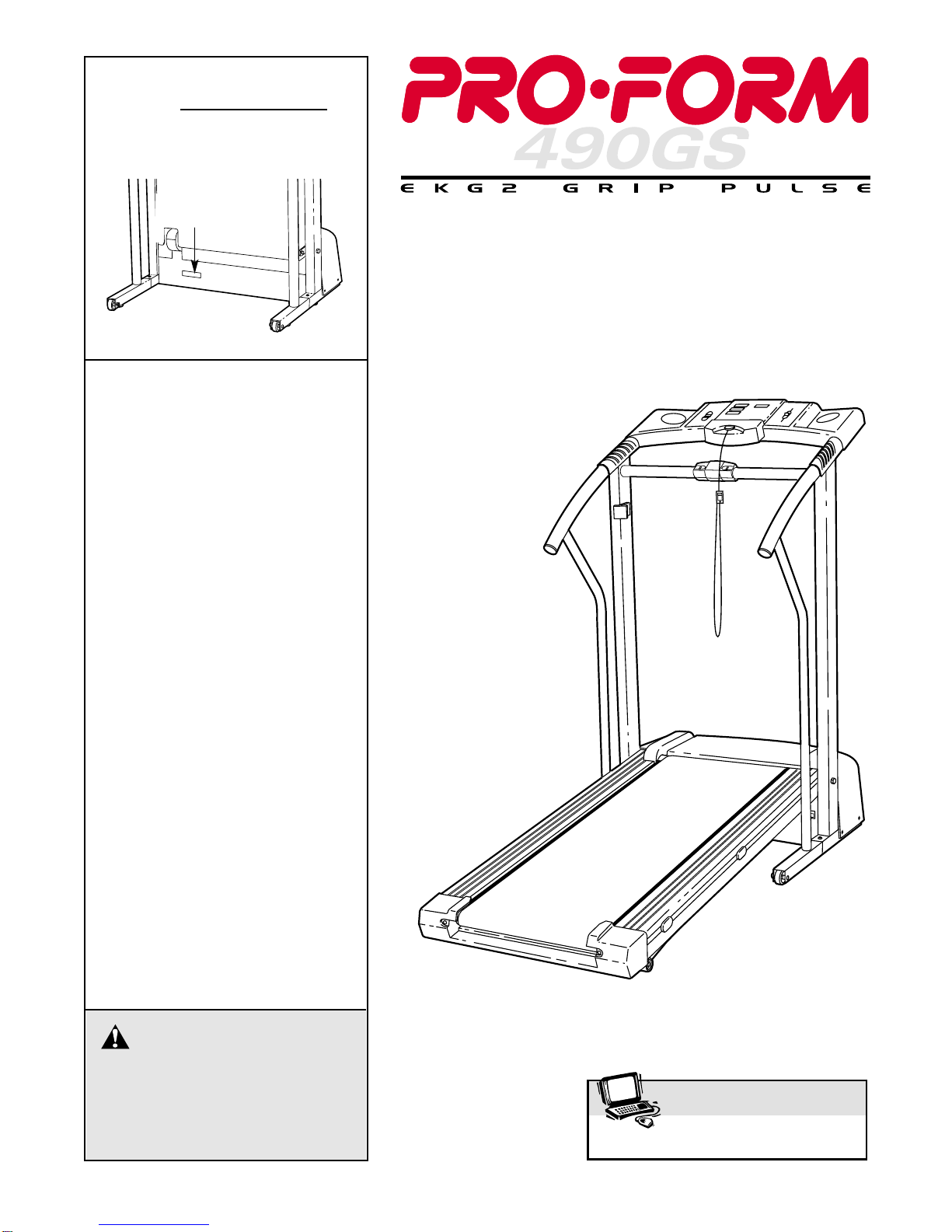 PRO·FORM

490GS

EKG2 GRIP PULSE