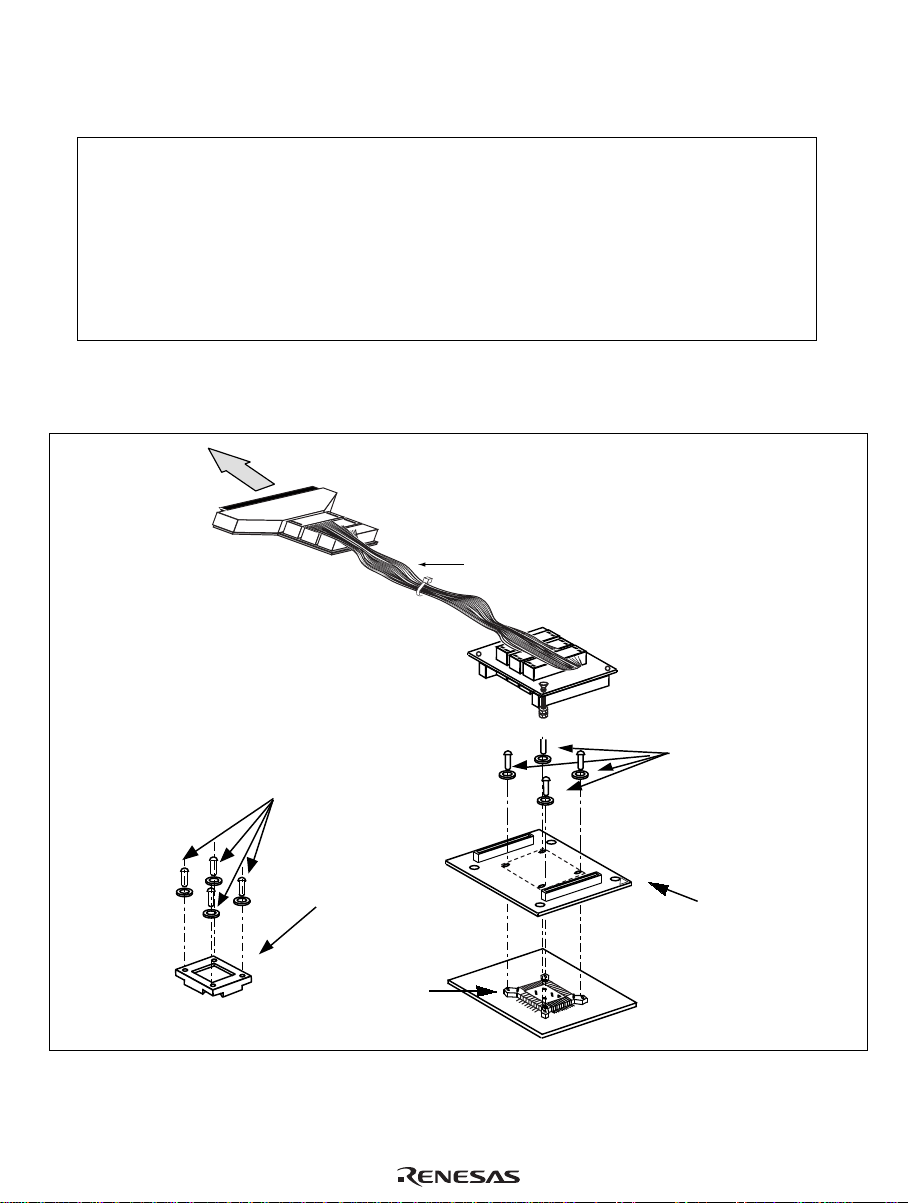 RENESAS