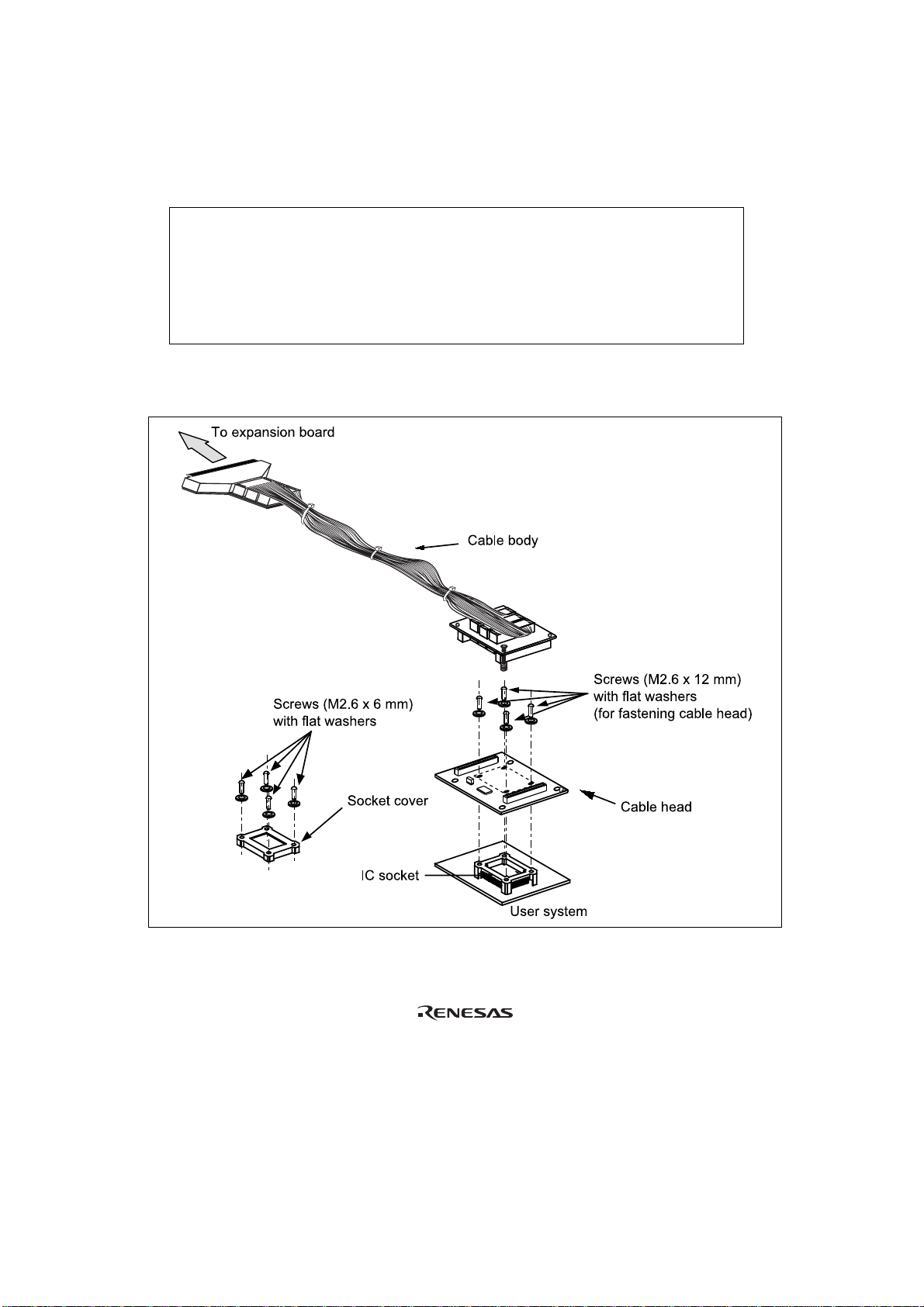 To expansion board

Cable body

Screws (M2.6 x 12 mm) with flat washers (for fastening cable head)

Screws (M2.6 x 6 mm) with flat washers

Socket cover

Cable head

IC socket

User system

RENESAS