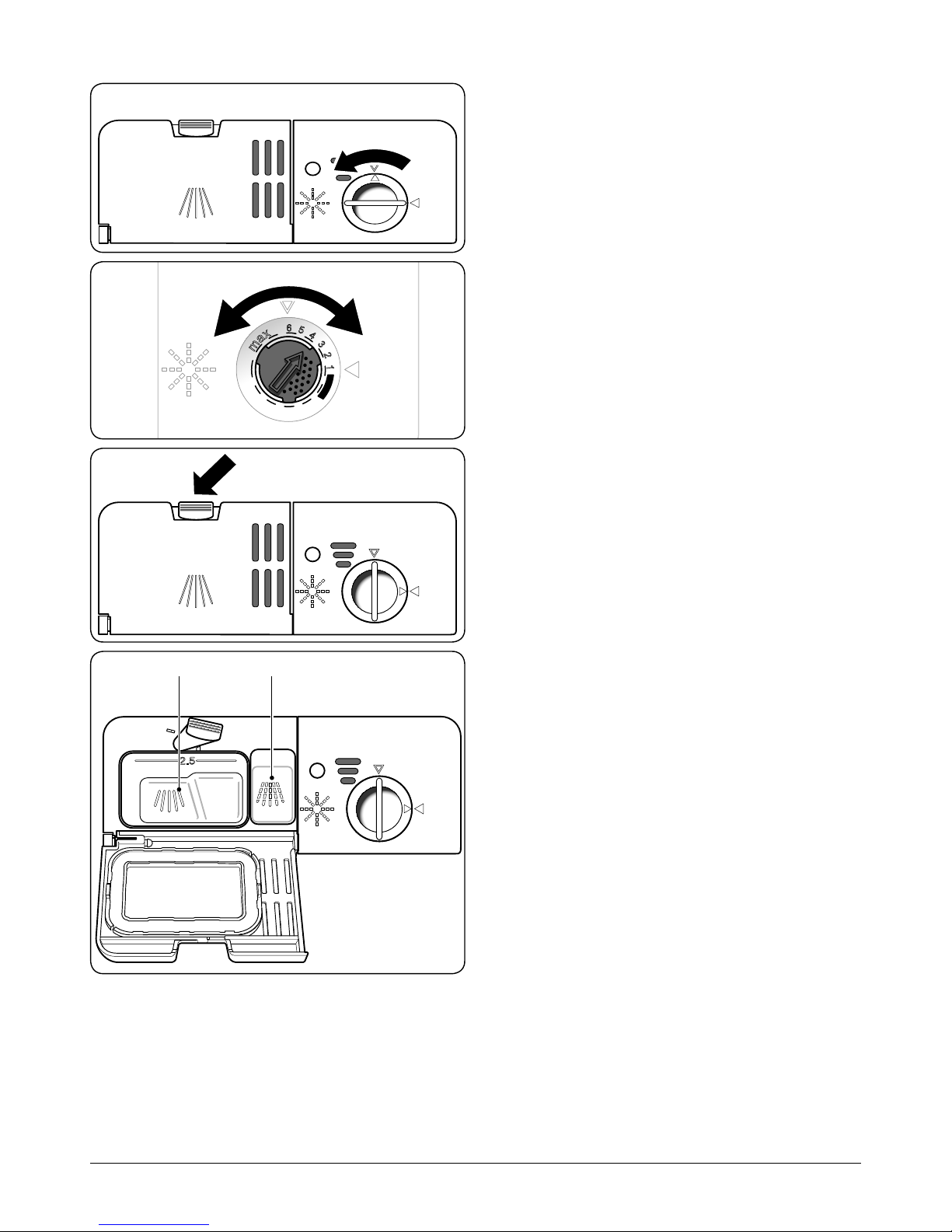 max 6 5 4 3 2 1

2.5