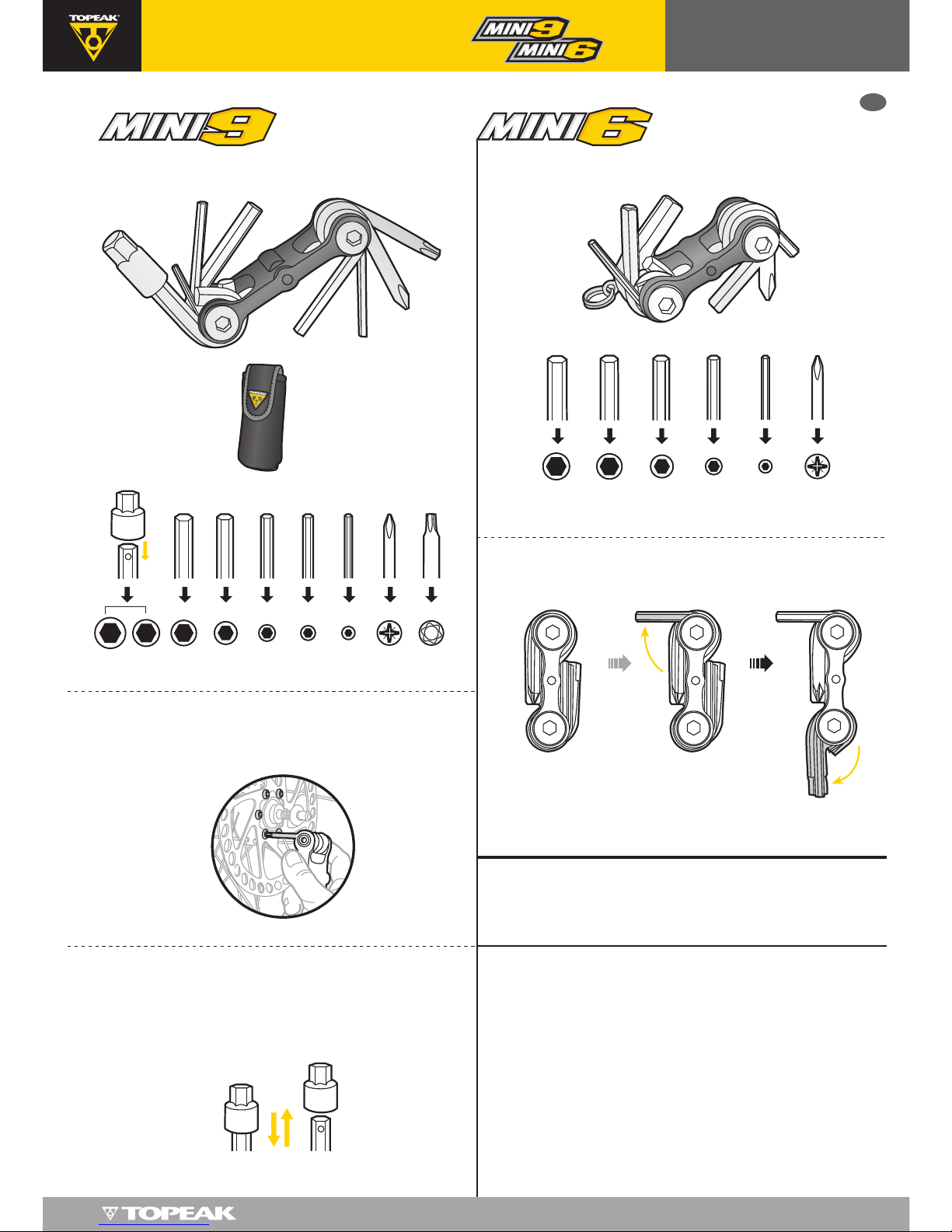 TOPEAK

MINI 9
MINI 6

MINI 9

MINI 6

TOPEAK