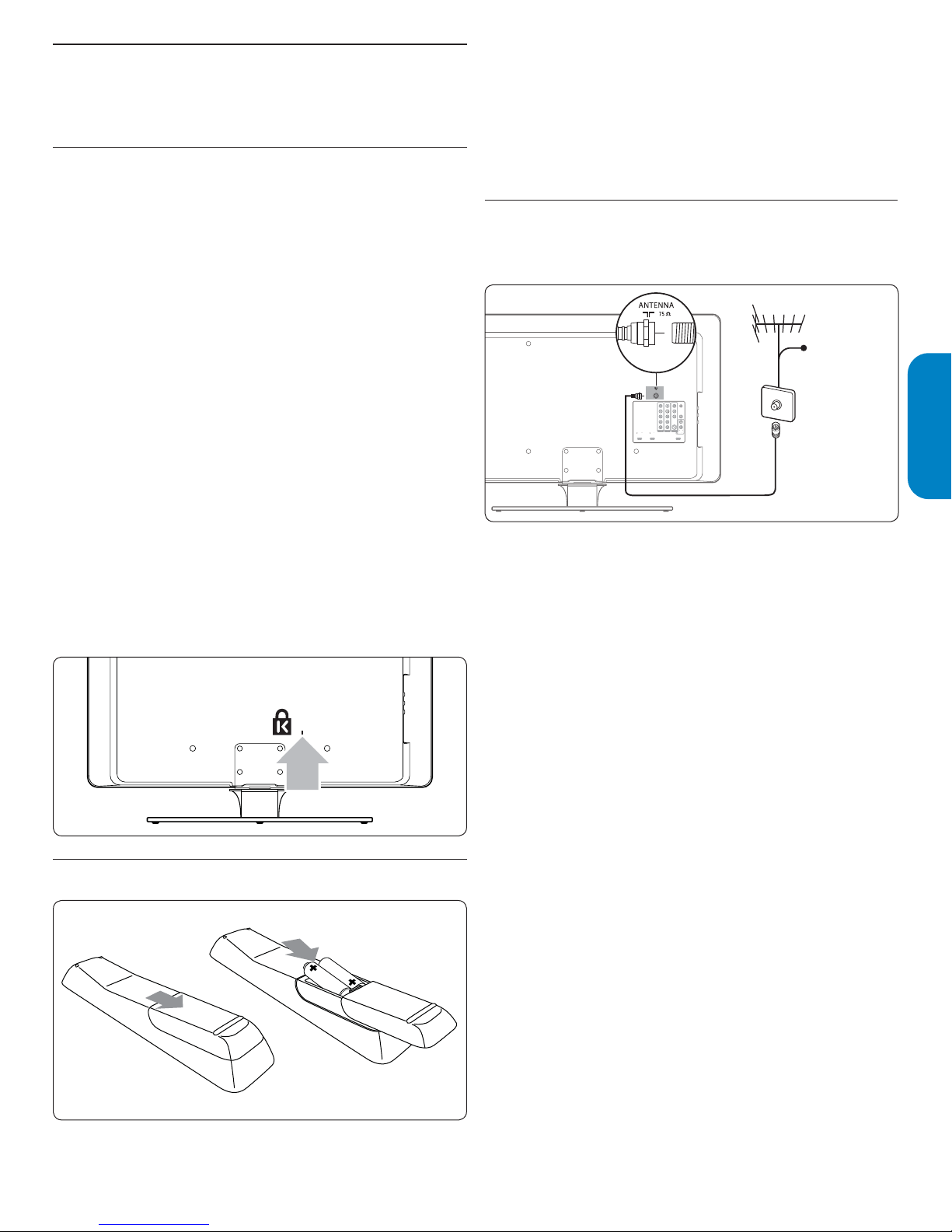 ANTENNA
75 Ω