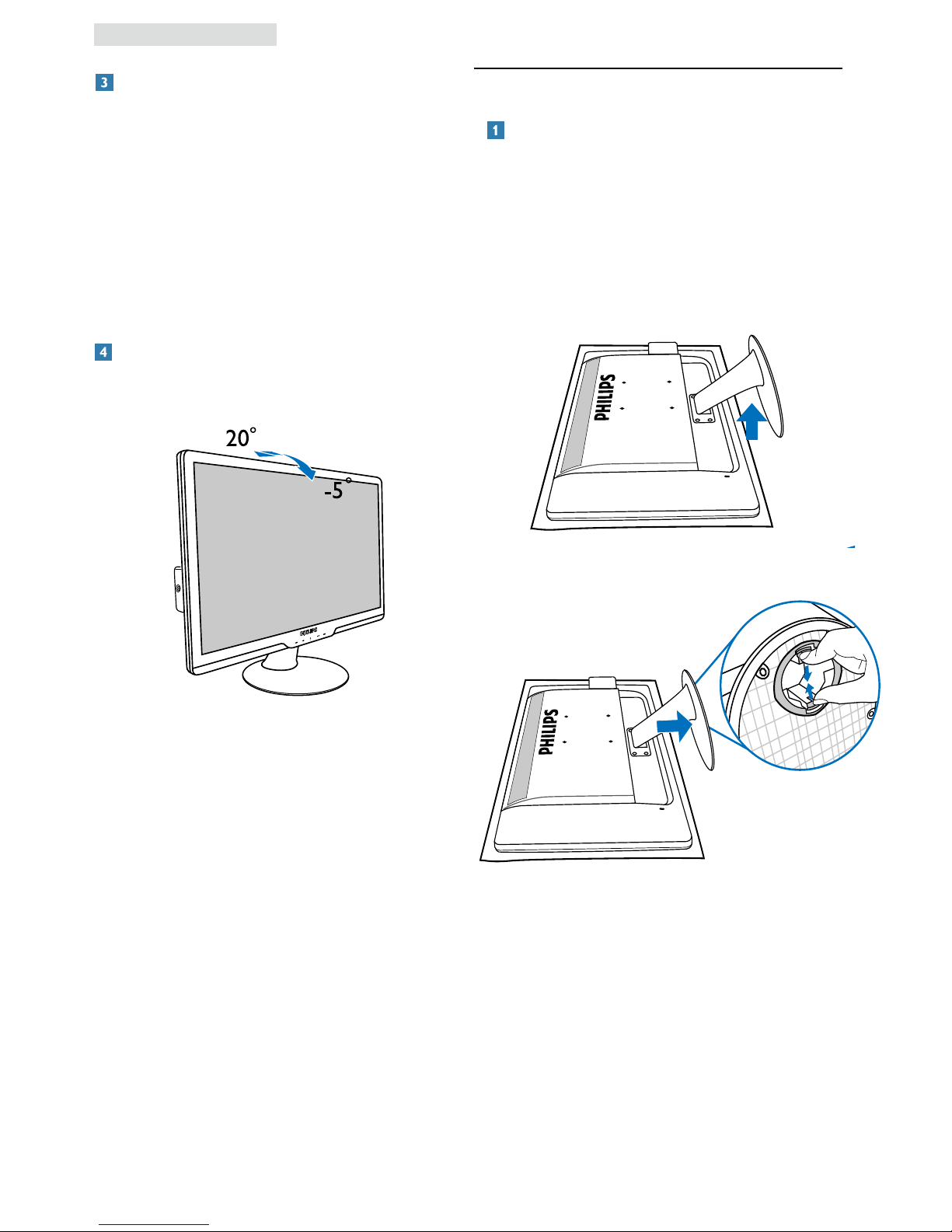 3

4

20°

-5°

PHILIPS

1

PHILIPS

PHILIPS