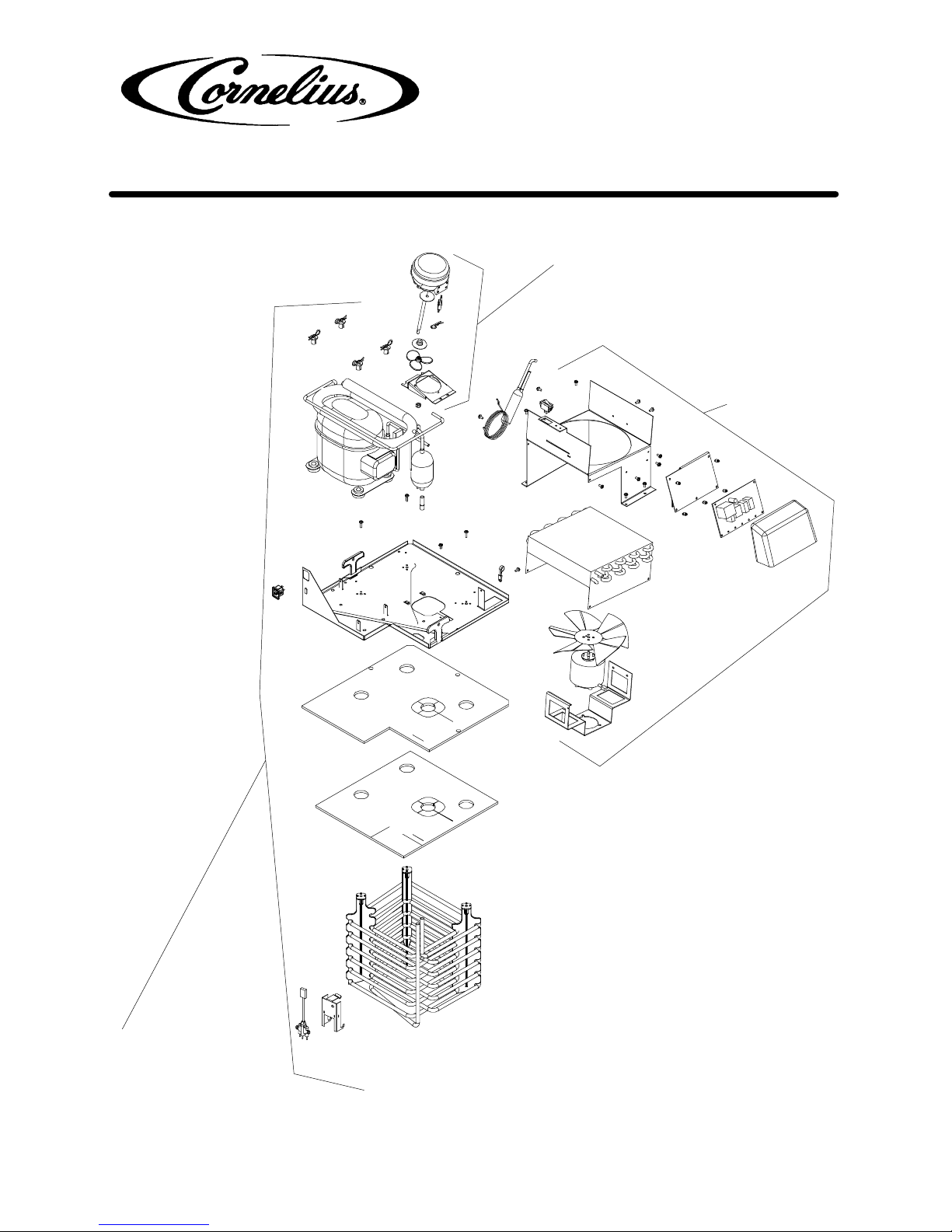 Cornelius®