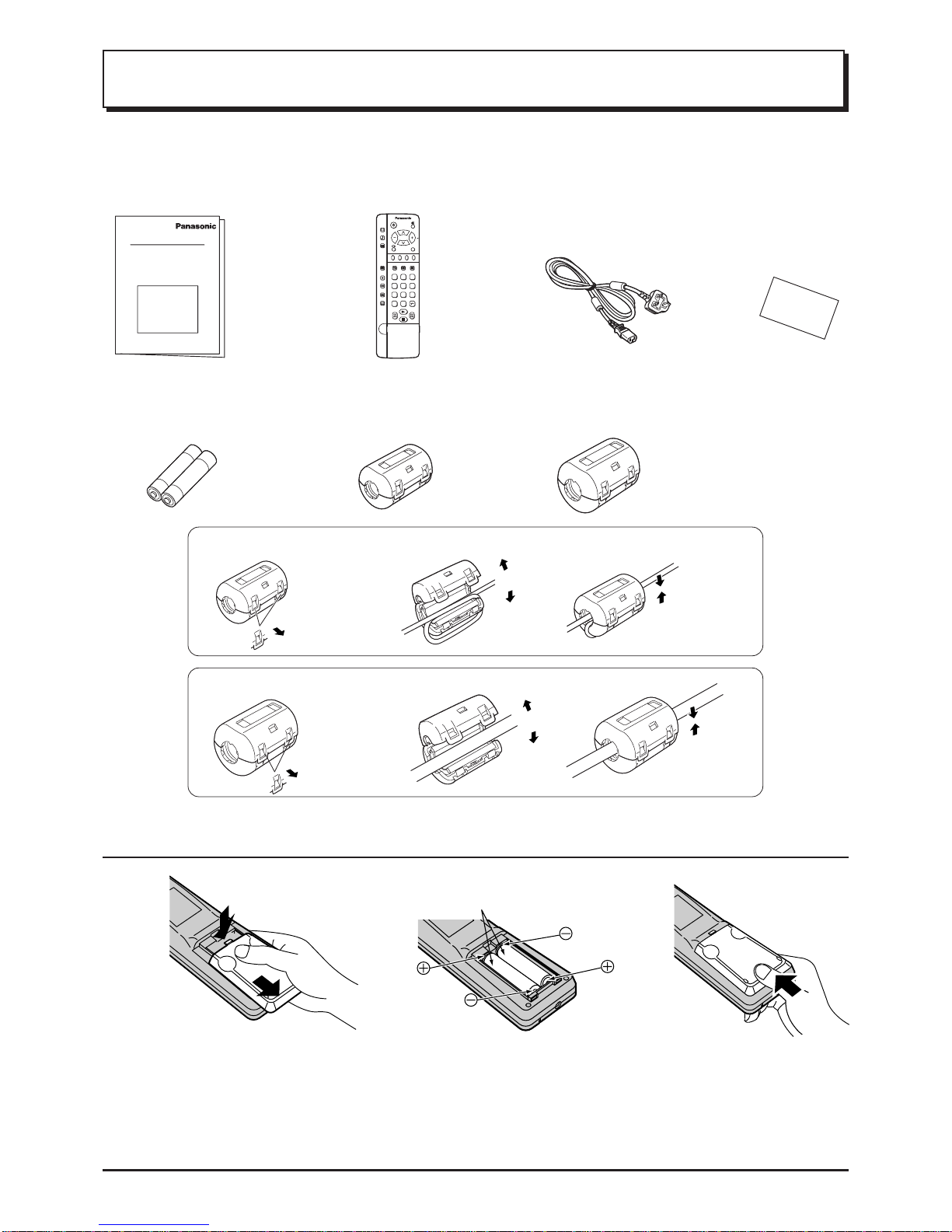 Panasonic

Panasonic