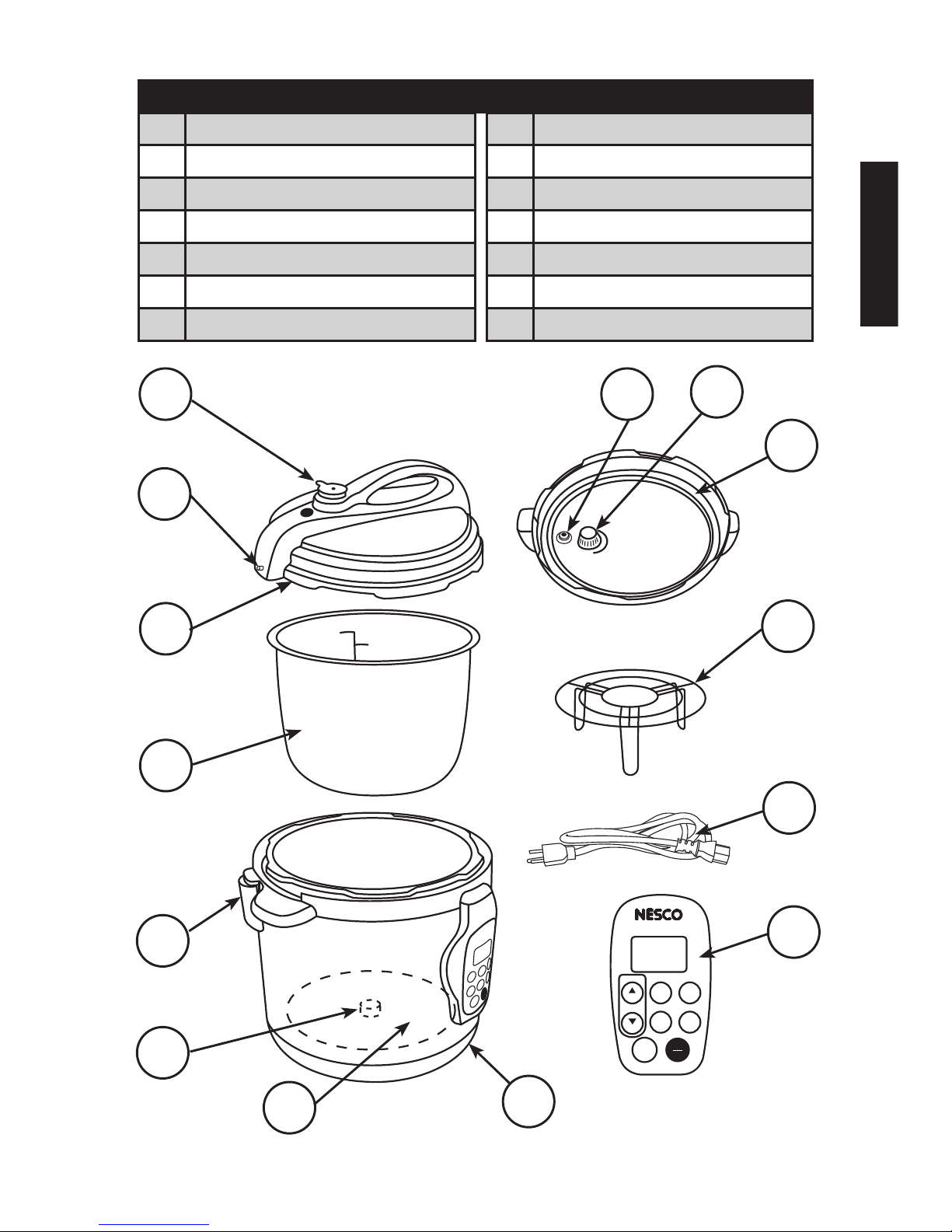 NESCO