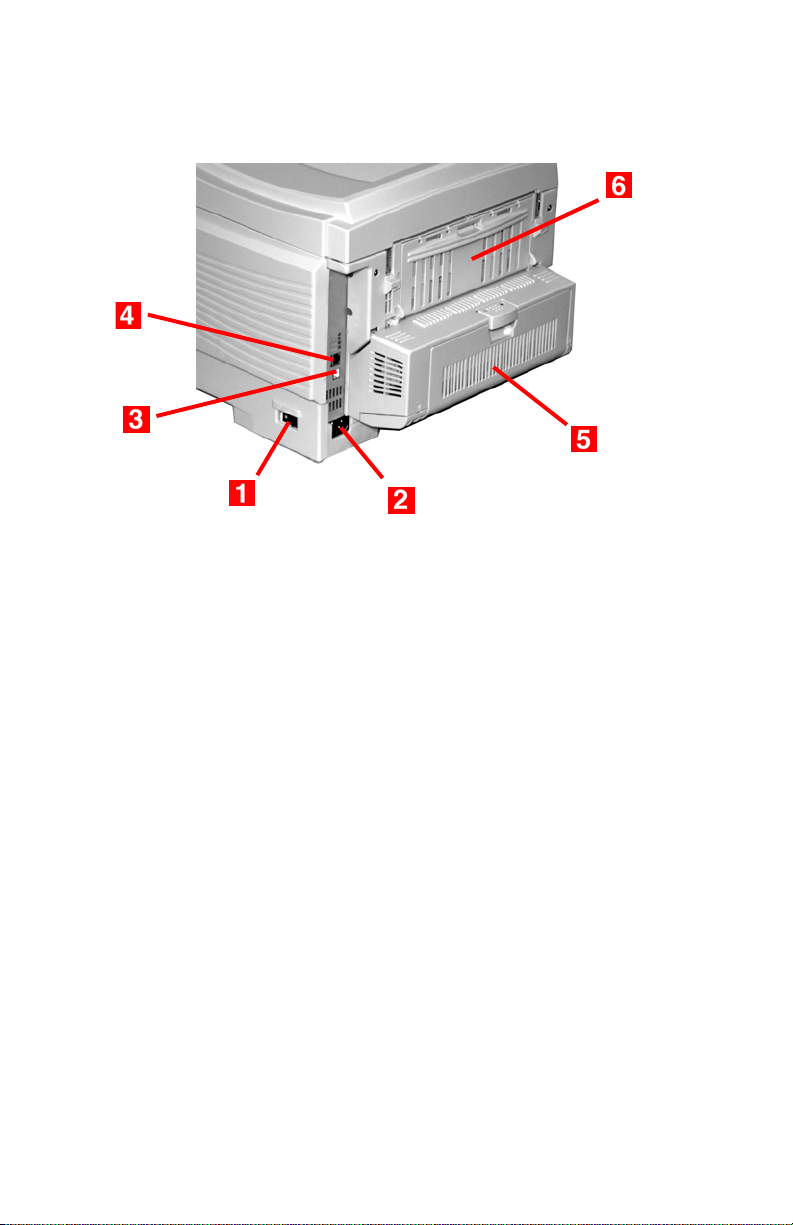 6
4
3
5
1
2