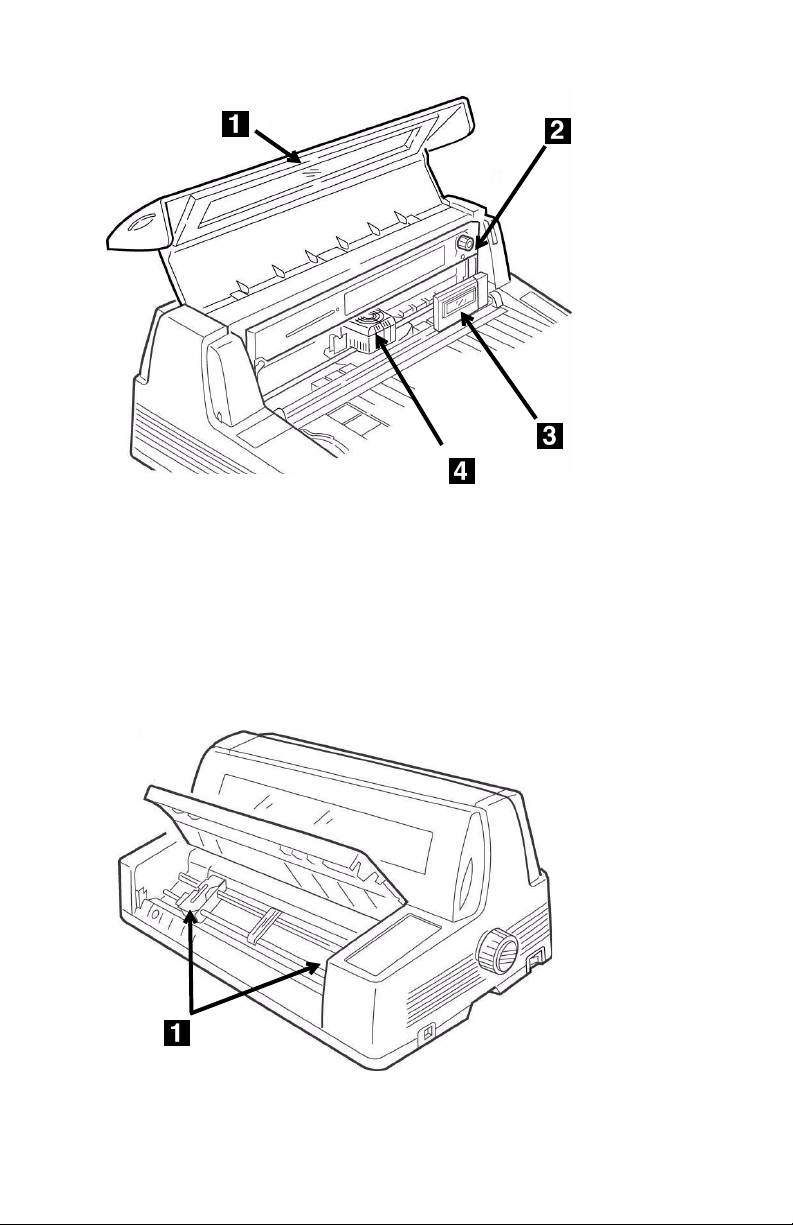 1
2
3
4

1