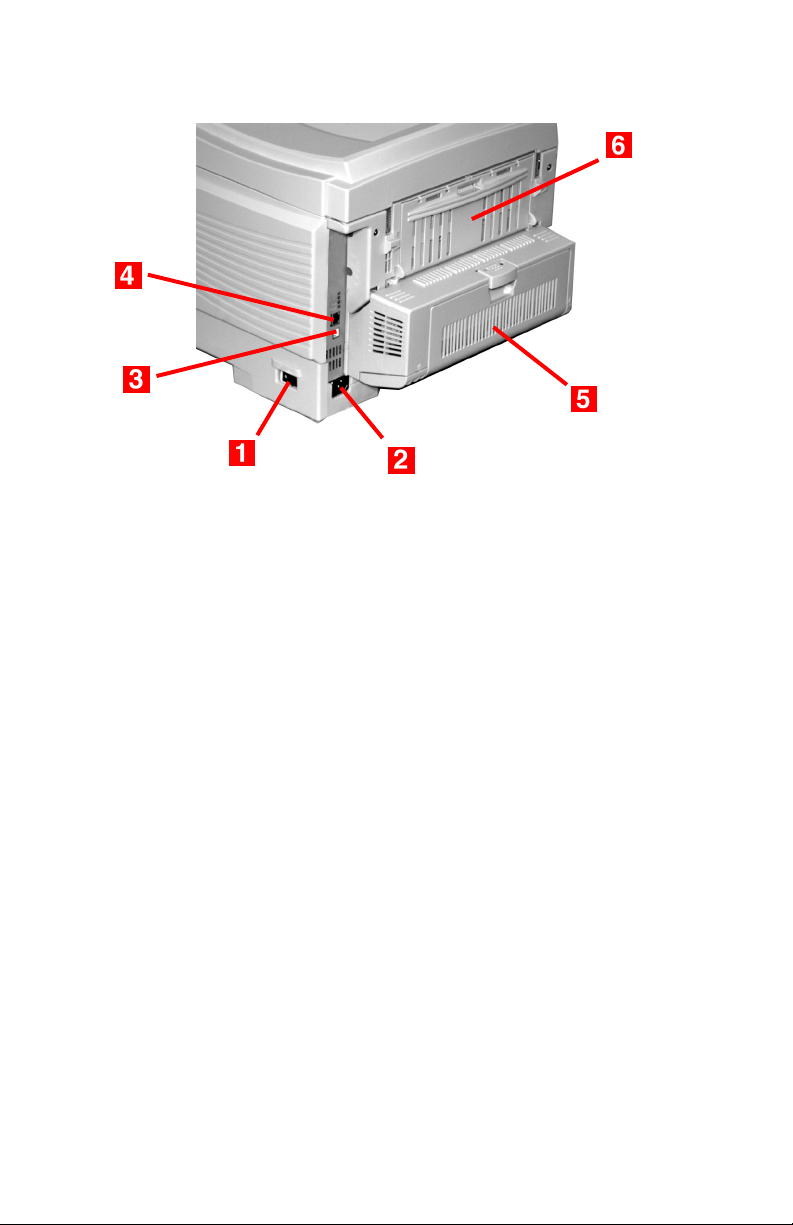 6
4
3
5
1
2