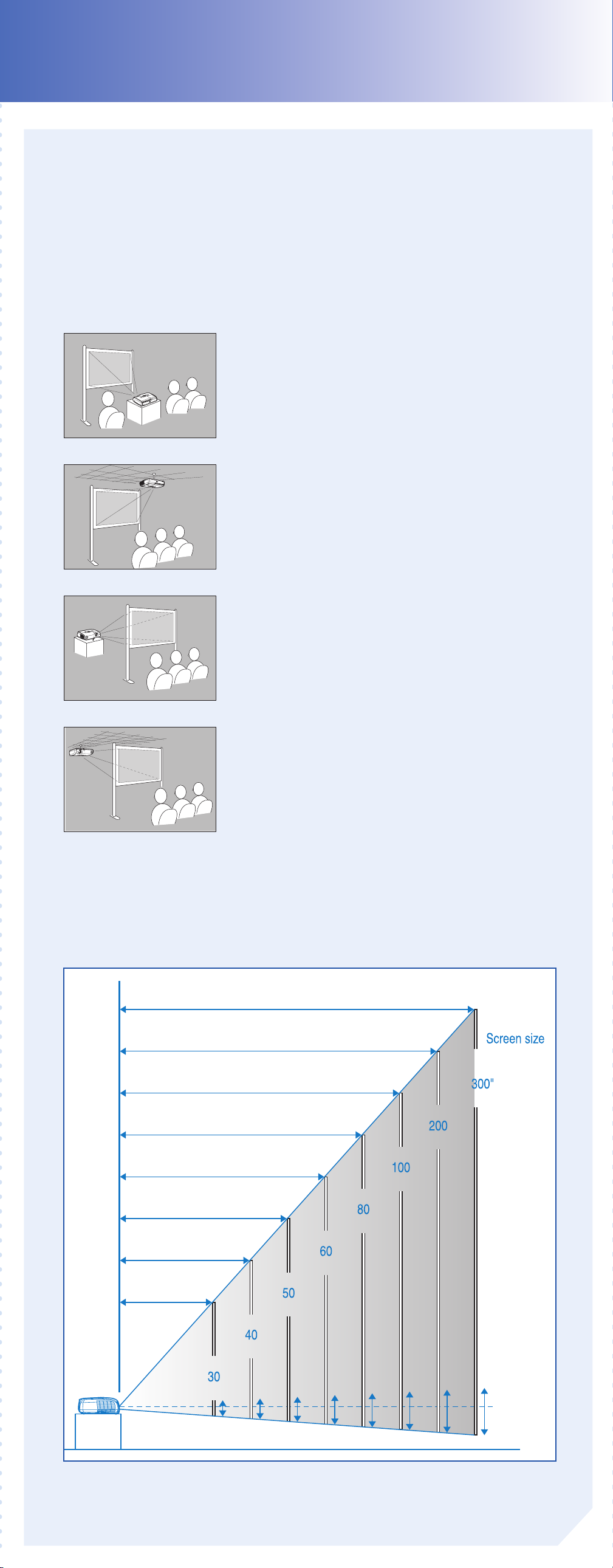 Screen size

300"

200

100

80

60

50

40

30