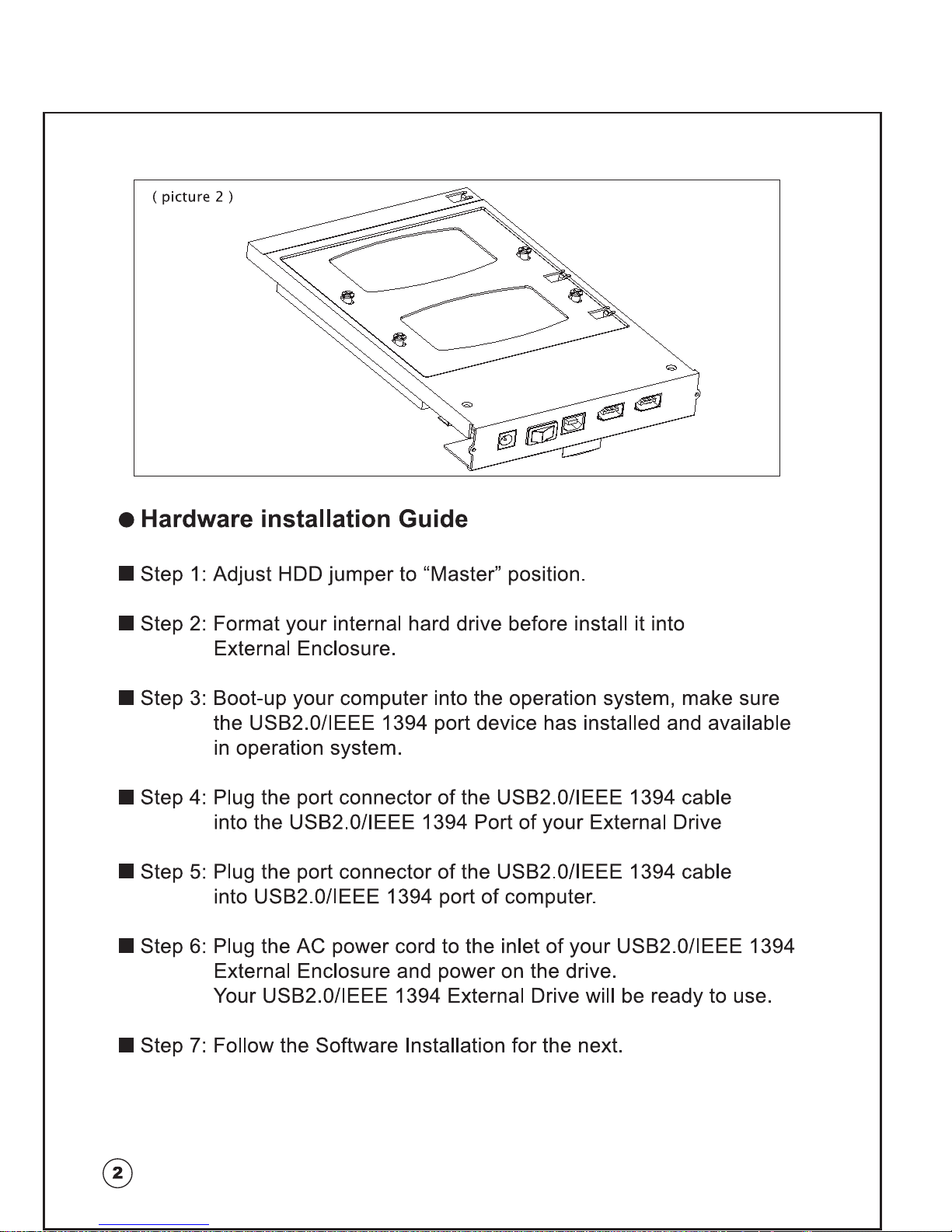 ( picture 2 )

● Hardware installation Guide

■ Step 1: Adjust HDD jumper to “Master” position.

■ Step 2: Format your internal hard drive before install it into External Enclosure.

■ Step 3: Boot-up your computer into the operation system, make sure the USB2.0/IEEE 1394 port device has installed and available in operation system.

■ Step 4: Plug the port connector of the USB2.0/IEEE 1394 cable into the USB2.0/IEEE 1394 Port of your External Drive

■ Step 5: Plug the port connector of the USB2.0/IEEE 1394 cable into USB2.0/IEEE 1394 port of computer.

■ Step 6: Plug the AC power cord to the inlet of your USB2.0/IEEE 1394 External Enclosure and power on the drive.
Your USB2.0/IEEE 1394 External Drive will be ready to use.

■ Step 7: Follow the Software Installation for the next.

2