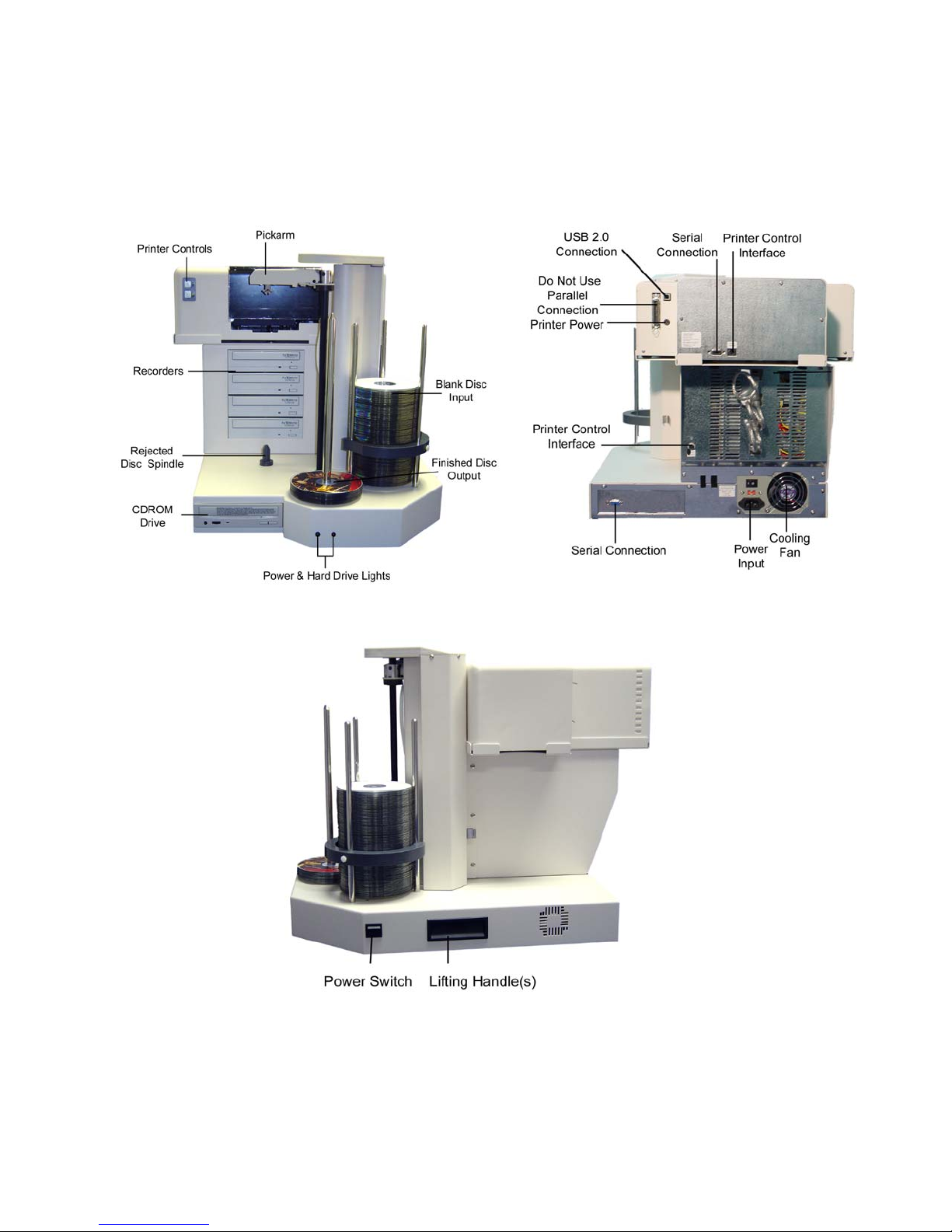 Printer Controls
Pickarm
Recorders
Blank Disc Input
Rejected Disc Spindle
Finished Disc Output
CDROM Drive
Power & Hard Drive Lights

USB 2.0 Connection
Serial Connection
Printer Control Interface
Do Not Use Parallel Connection
Printer Power
Printer Control Interface
Serial Connection
Power Input
Cooling Fan

Power Switch
Lifting Handle(s)