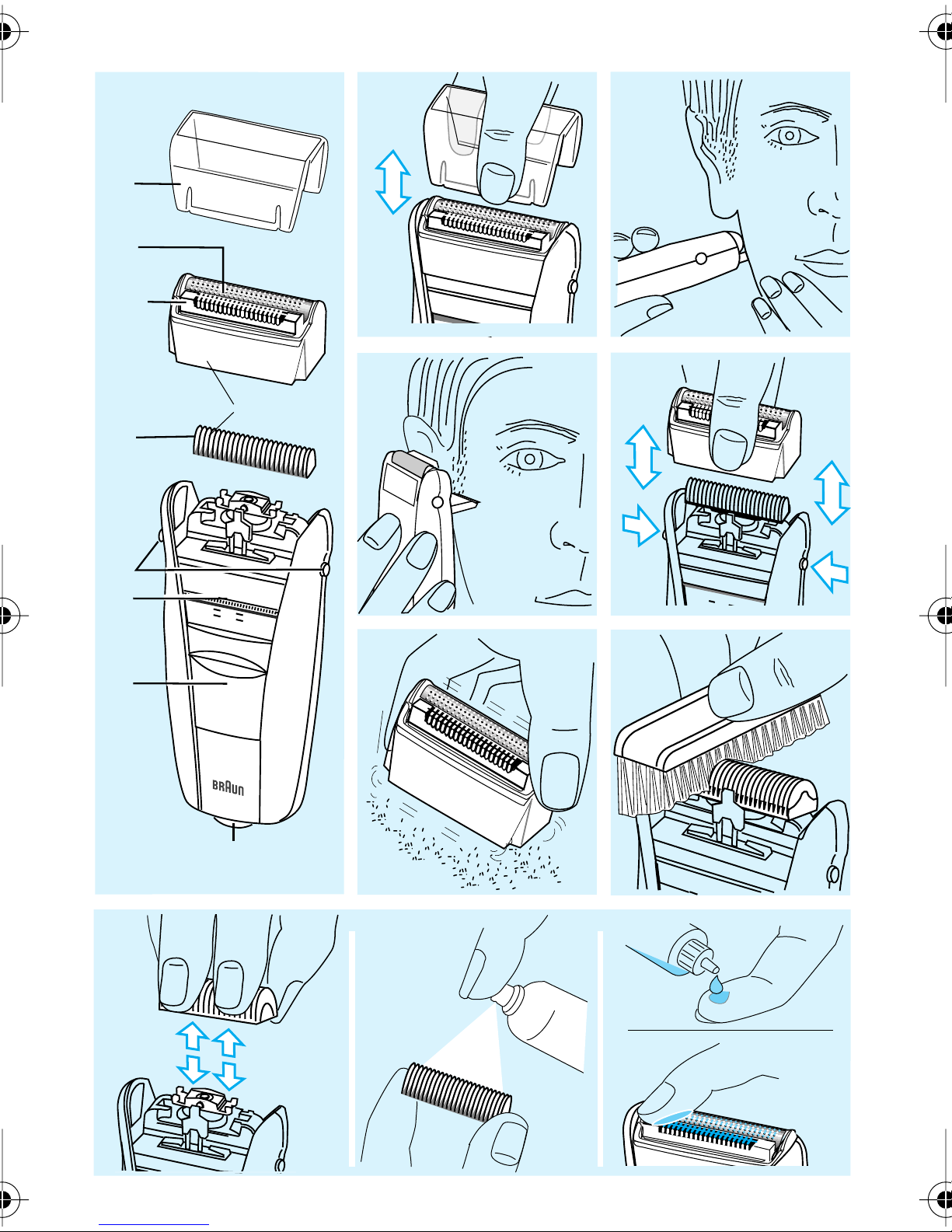 BRAUN