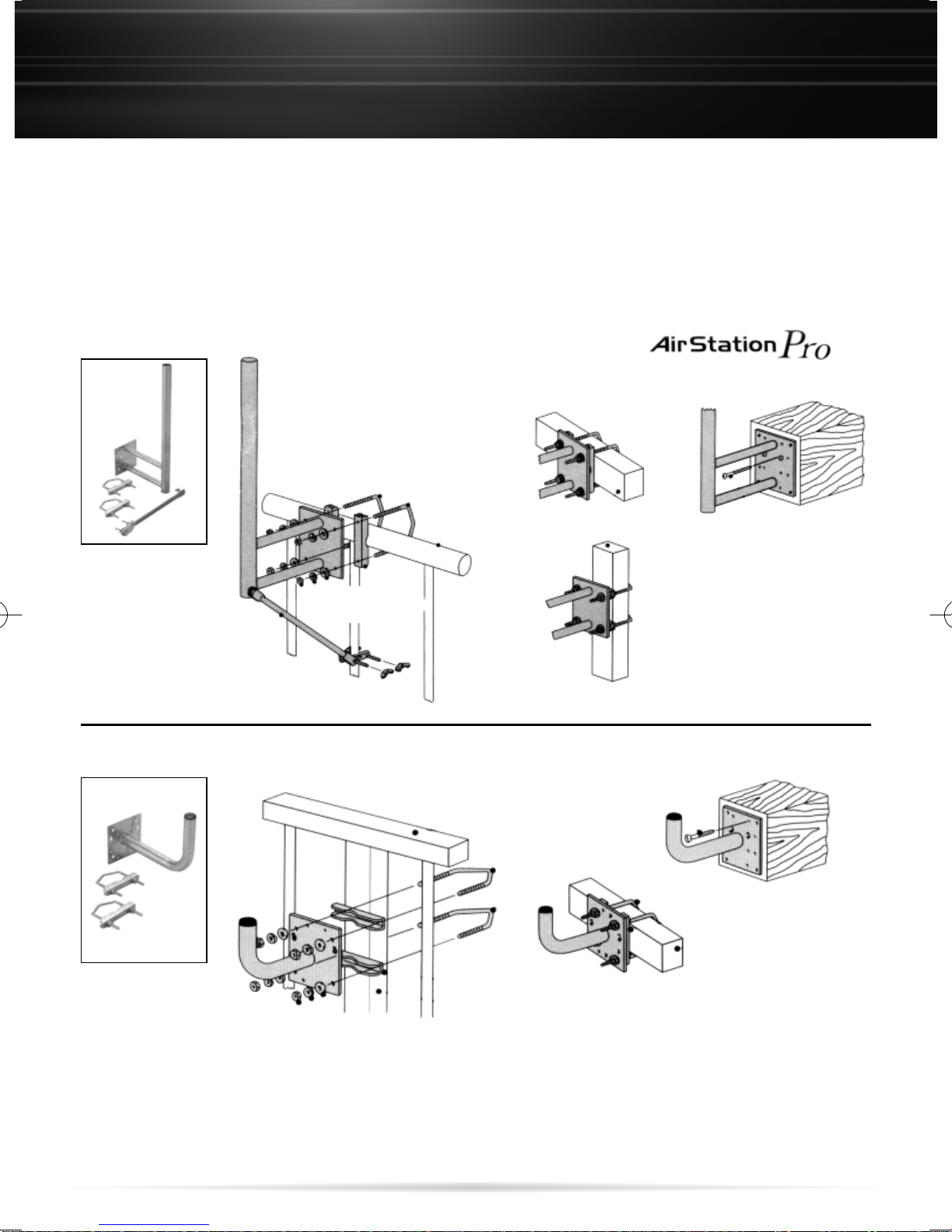 AirStation Pro