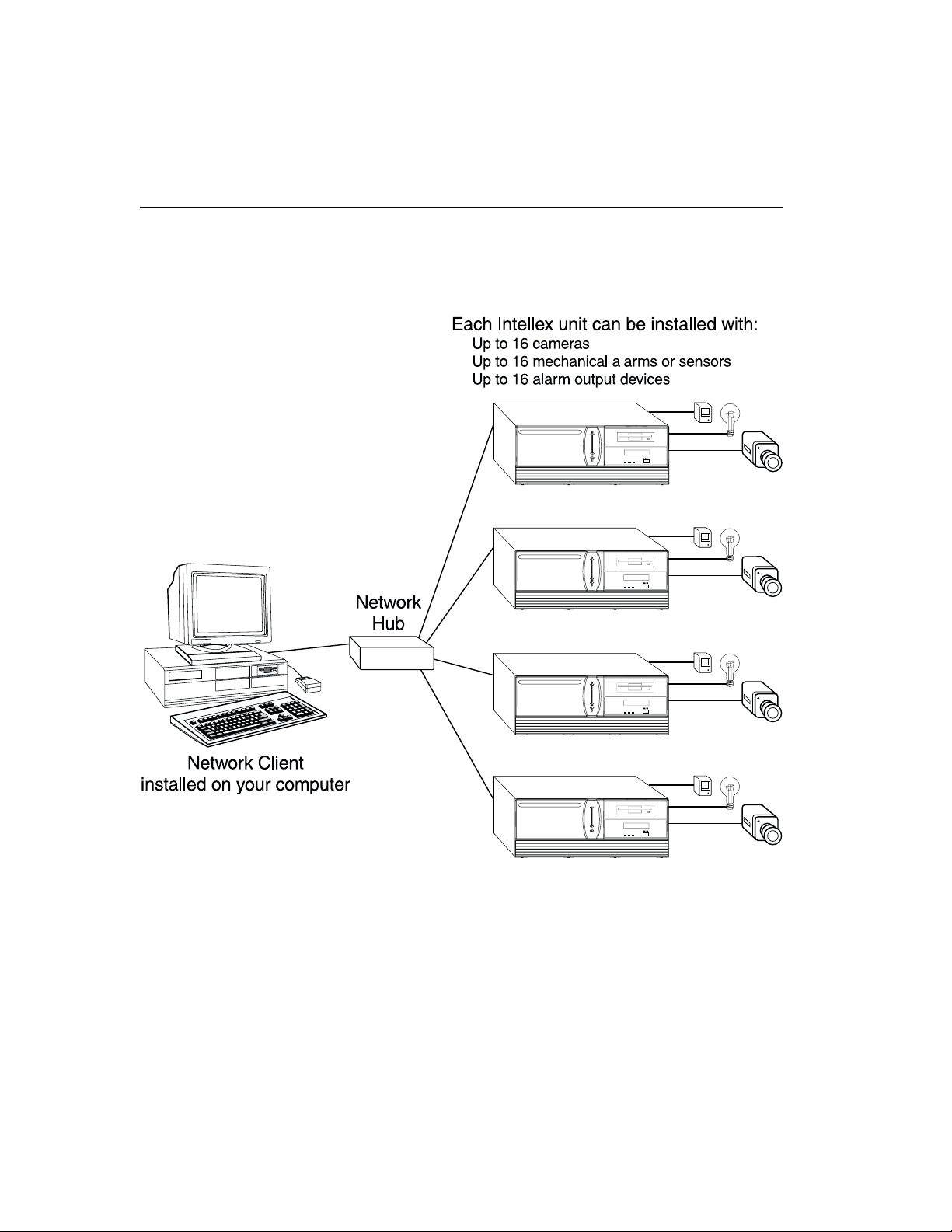 Each Intellex unit can be installed with:
Up to 16 cameras
Up to 16 mechanical alarms or sensors
Up to 16 alarm output devices

Network Hub

Network Client installed on your computer