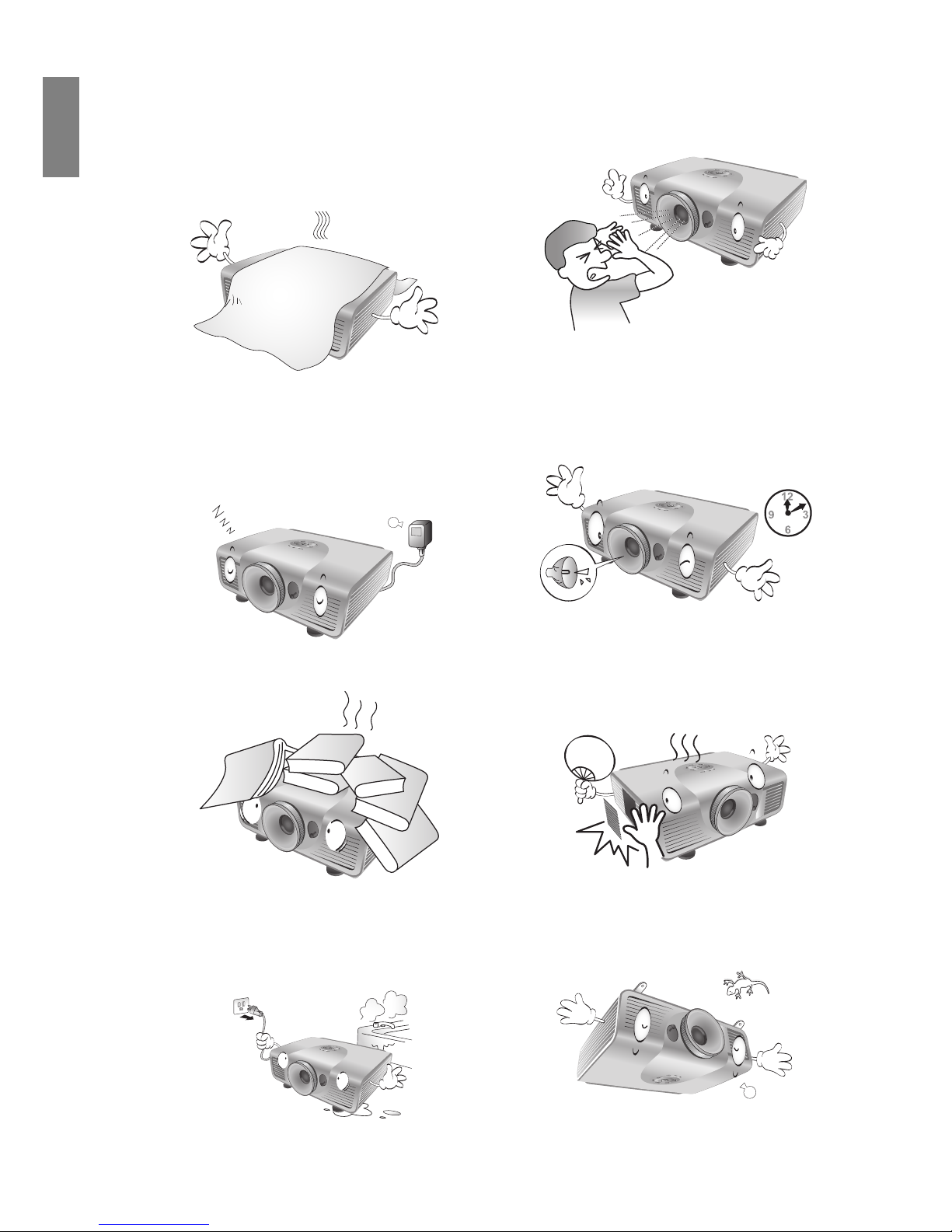 12
9
3
6