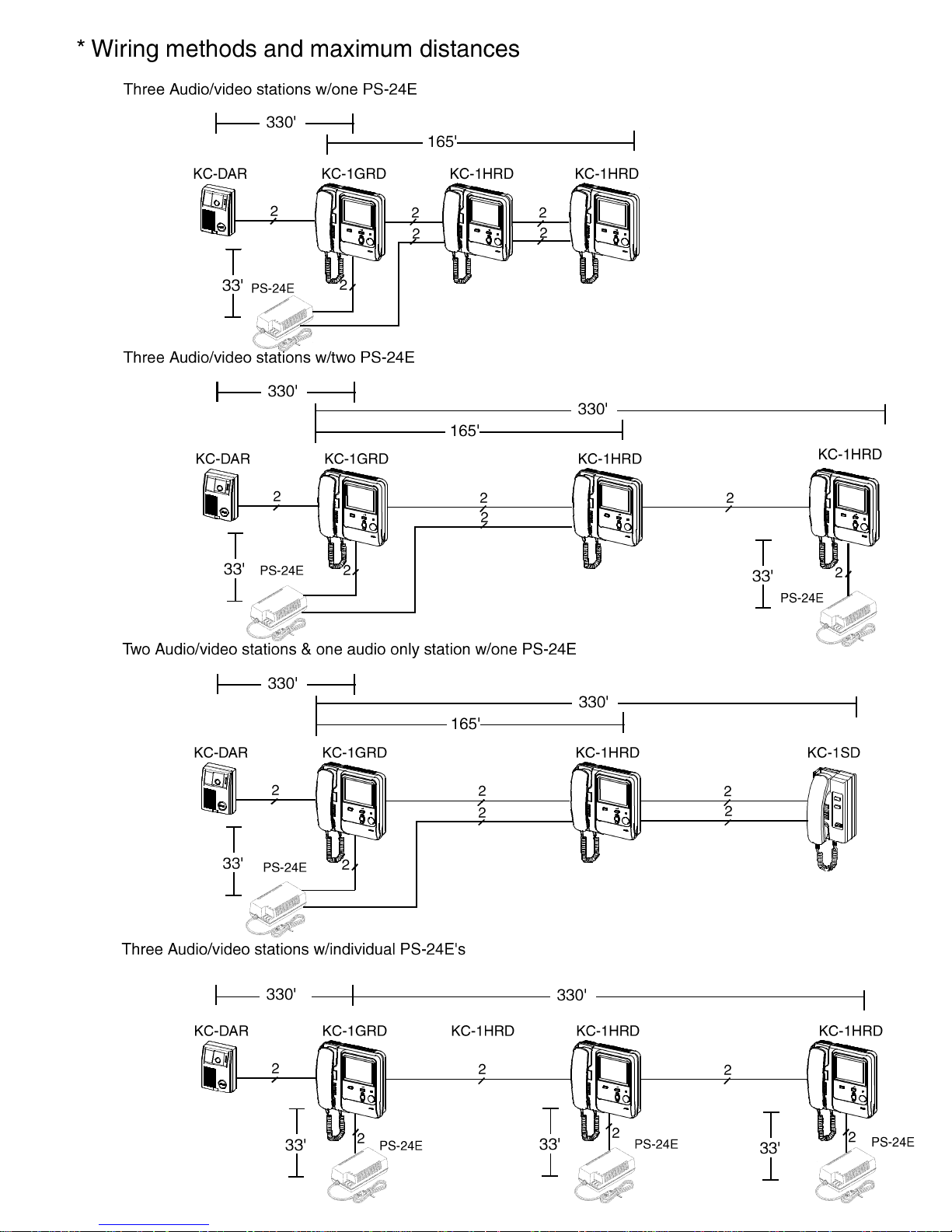 * Wiring methods and maximum distances

Three Audio/video stations w/one PS-24E

330'

165'

KC-DAR KC-1GRD KC-1HRD KC-1HRD

2 2 2 2 2

33' PS-24E 2

Three Audio/video stations w/two PS-24E

330'

330'

165'

KC-DAR KC-1GRD KC-1HRD KC-1HRD

2 2 2 2

33' PS-24E 2

33' 2 PS-24E

Two Audio/video stations & one audio only station w/one PS-24E

330'

330'

165'

KC-DAR KC-1GRD KC-1HRD KC-1SD

2 2 2 2 2

33' PS-24E 2

Three Audio/video stations w/individual PS-24E's

330' 330'

KC-DAR KC-1GRD KC-1HRD KC-1HRD KC-1HRD

2 2 2

33' 2 PS-24E 33' 2 PS-24E 33' 2 PS-24E