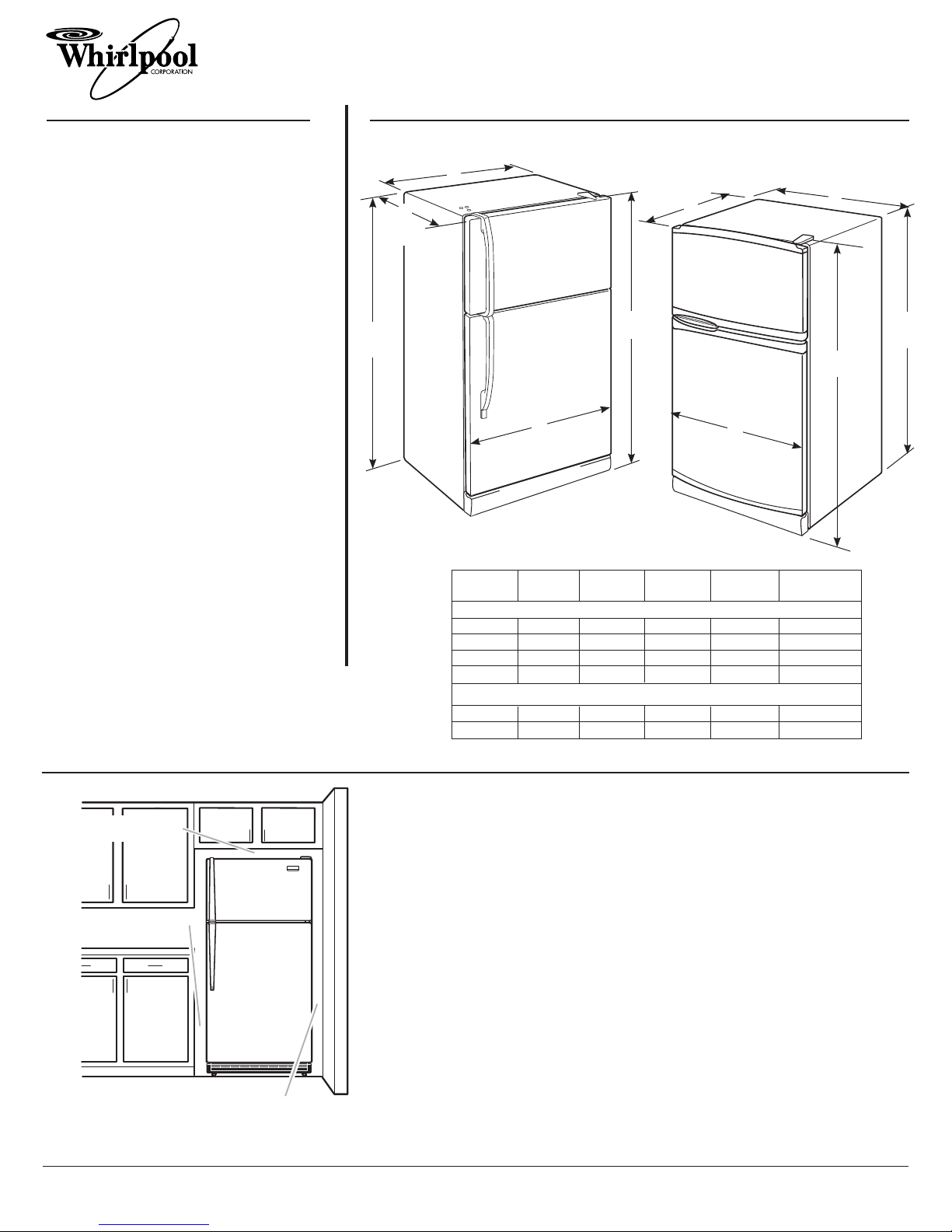 Whirlpool
CORPORATION